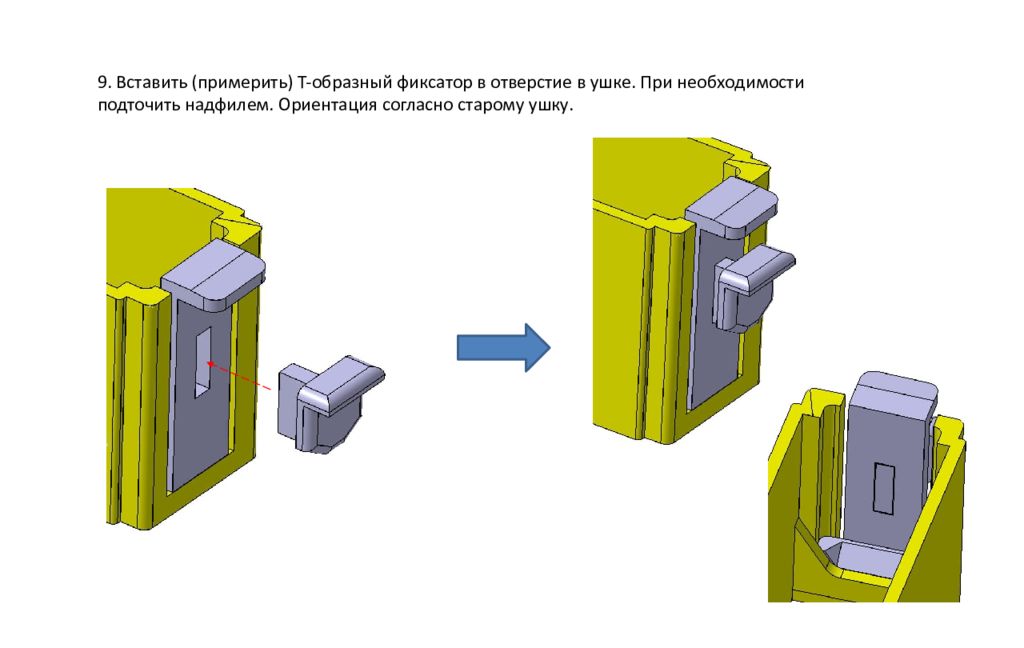 9. Вставить (примерить) Т-образный фиксатор в отверстие в ушке. При необходимости подточить надфилем. Ориентация согласно старому ушку.