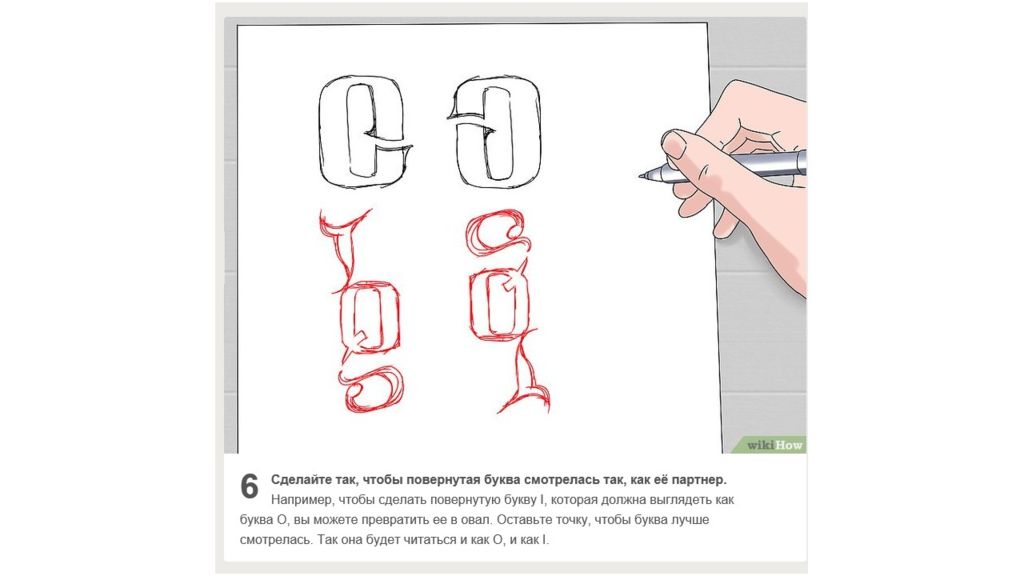 wikiHow

6 Сделайте так, чтобы повернутая буква смотрелась так, как её партнер. Например, чтобы сделать повернутую букву I, которая должна выглядеть как буква O, вы можете превратить ее в овал. Оставьте точку, чтобы буква лучше смотрелась. Так она будет читаться и как O, и как I.