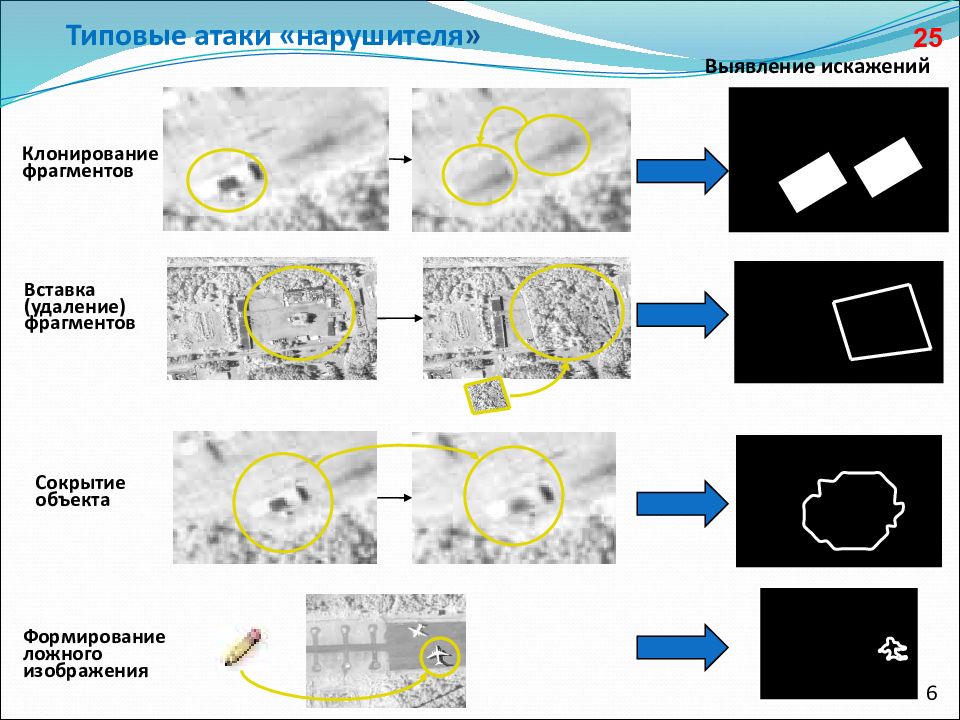 Типовые атаки «нарушителя»

25

Выявление искажений

Клонирование фрагментов

Вставка (удаление) фрагментов

Сокрытие объекта

Формирование ложного изображения

6