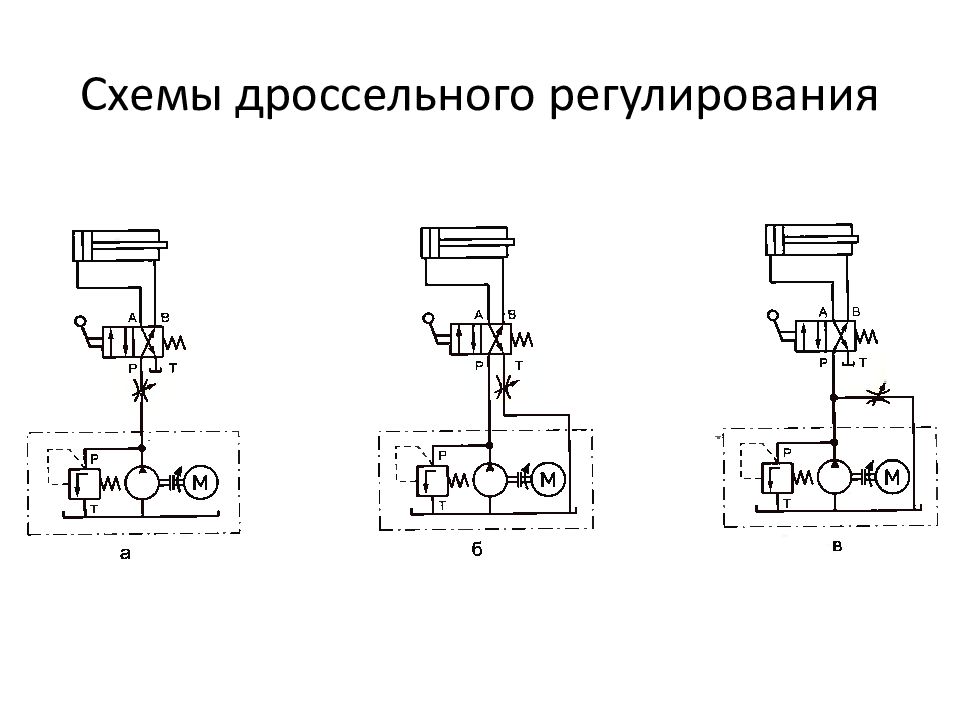 Схемы дроссельного регулирования

A B
P T
P
T
M
а

A B
P T
P
T
M
б

A B
P T
P
T
M
в