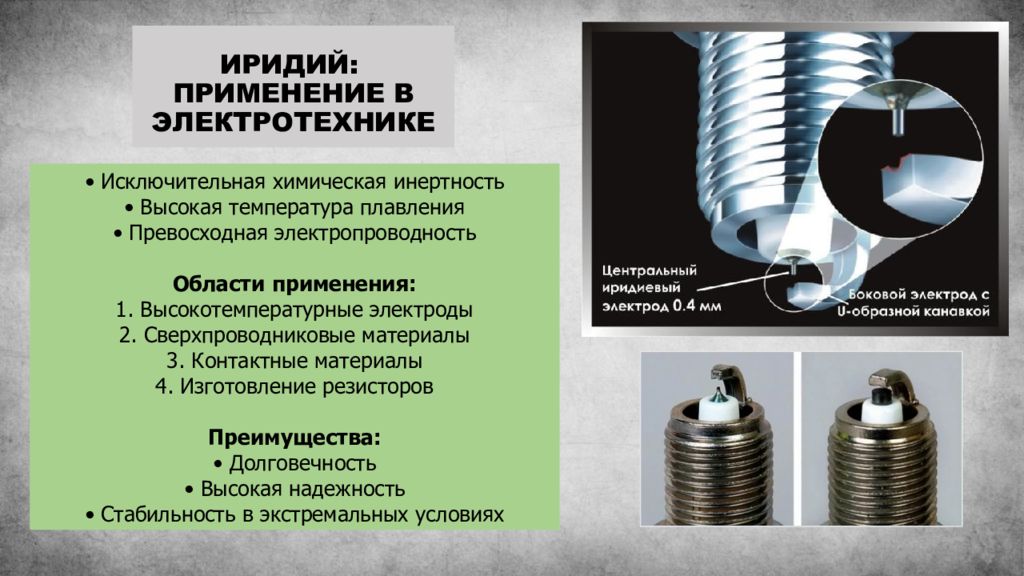 ИРИДИЙ: ПРИМЕНЕНИЕ В ЭЛЕКТРОТЕХНИКЕ

• Исключительная химическая инертность
• Высокая температура плавления
• Превосходная электропроводность

Области применения:
1. Высокотемпературные электроды
2. Сверхпроводниковые материалы
3. Контактные материалы
4. Изготовление резисторов

Преимущества:
• Долговечность
• Высокая надежность
• Стабильность в экстремальных условиях

Центральный иридиевый электрод 0.4 мм

Боковой электрод с U-образной канавкой