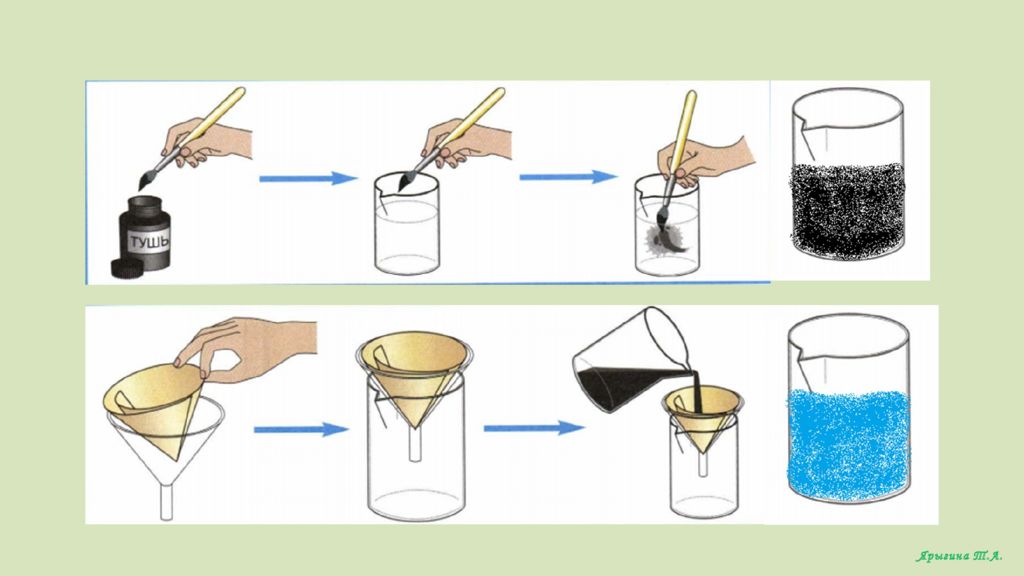 ТУШЬ

Ярыгина Т.А.