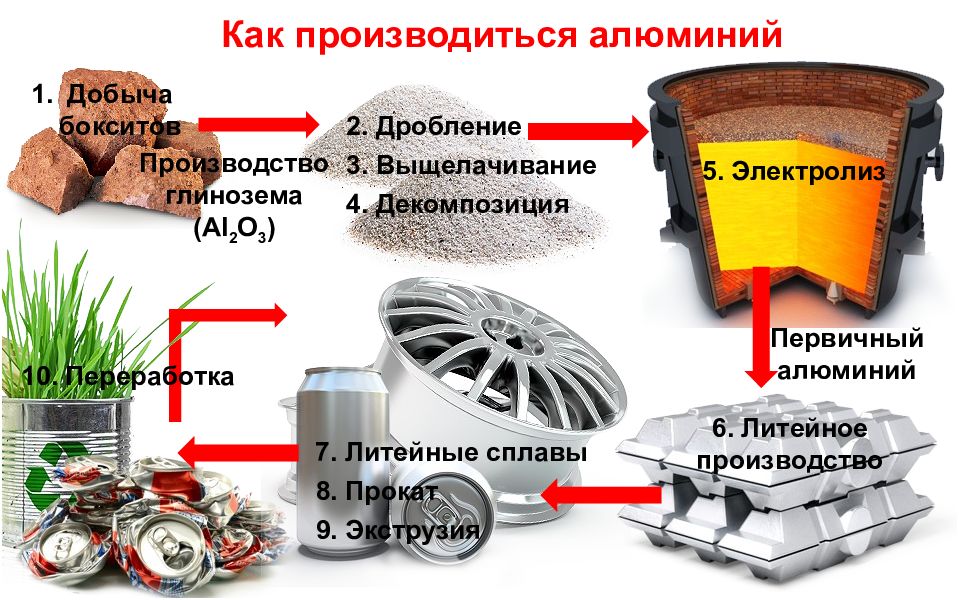 Как производиться алюминий

1. Добыча бокситов

Производство глинозема ($Al_2O_3$)

2. Дробление
3. Выщелачивание
4. Декомпозиция

5. Электролиз

Первичный алюминий

6. Литейное производство

7. Литейные сплавы
8. Прокат
9. Экструзия

10. Переработка