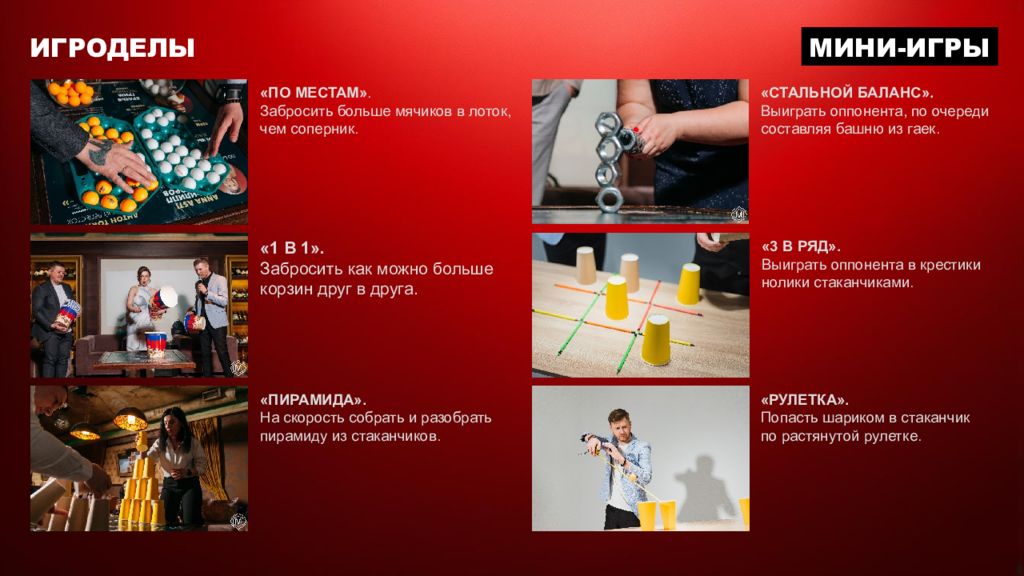 ИГРОДЕЛЫ

МИНИ-ИГРЫ

«ПО МЕСТАМ».
Забросить больше мячиков в лоток, чем соперник.

«1 В 1».
Забросить как можно больше корзин друг в друга.

«ПИРАМИДА».
На скорость собрать и разобрать пирамиду из стаканчиков.

«СТАЛЬНОЙ БАЛАНС».
Выиграть оппонента, по очереди составляя башню из гаек.

«3 В РЯД».
Выиграть оппонента в крестики нолики стаканчиками.

«РУЛЕТКА».
Попасть шариком в стаканчик по растянутой рулетке.