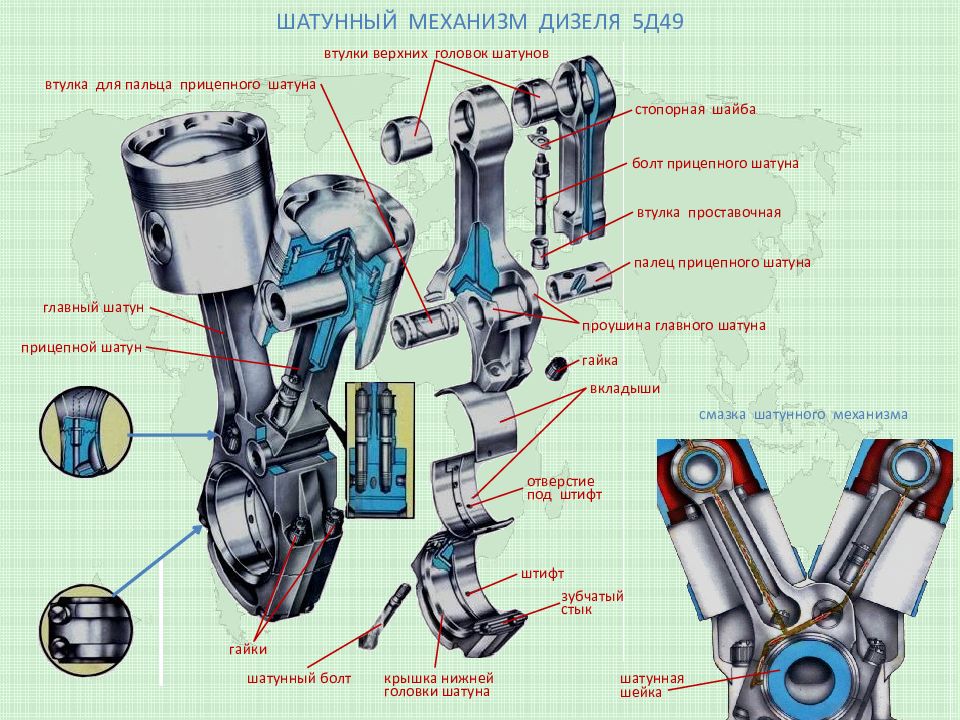 ШАТУННЫЙ МЕХАНИЗМ ДИЗЕЛЯ 5Д49

втулки верхних головок шатунов

втулка для пальца прицепного шатуна

стопорная шайба

болт прицепного шатуна

втулка проставочная

палец прицепного шатуна

главный шатун

прицепной шатун

проушина главного шатуна

гайка

вкладыши

смазка шатунного механизма

отверстие под штифт

штифт

зубчатый стык

гайки

шатунный болт

крышка нижней головки шатуна

шатунная шейка