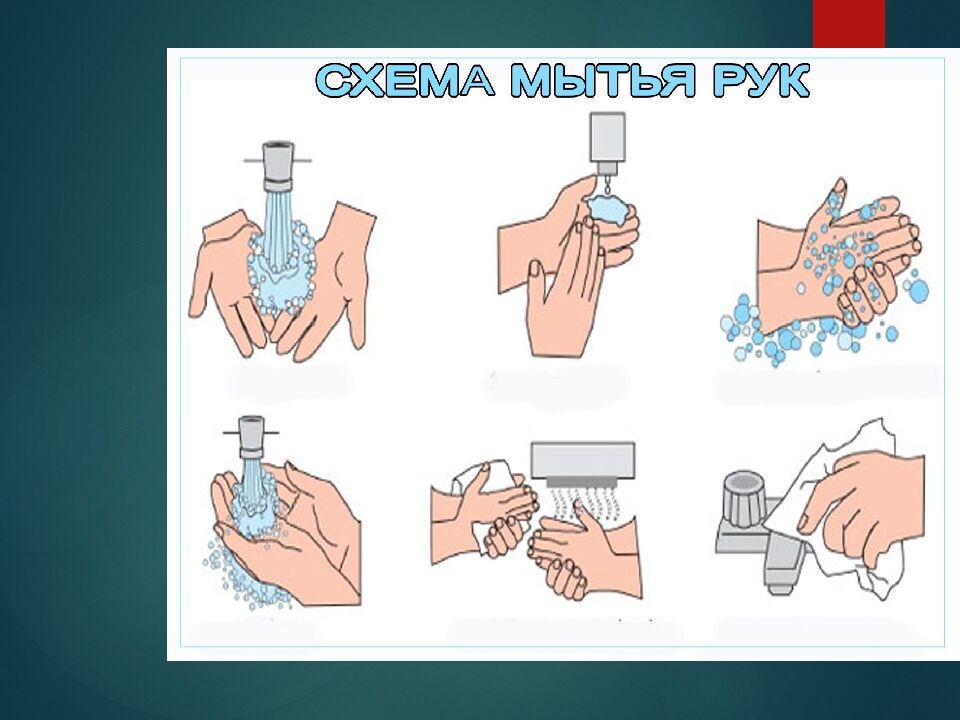 СХЕМА МЫТЬЯ РУК