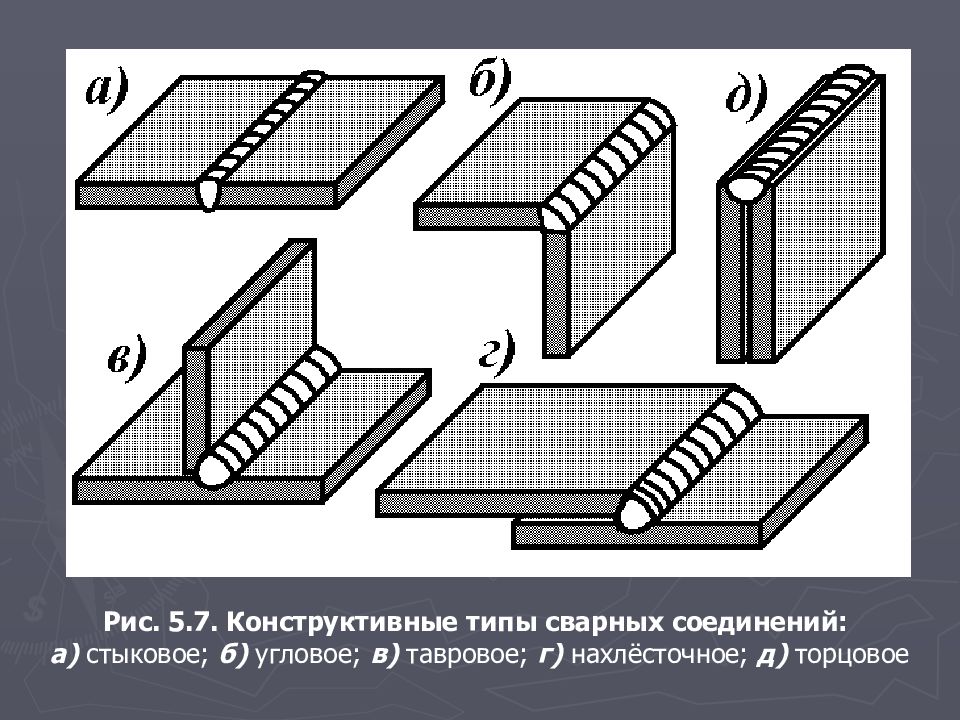 а)

б)

д)

в)

г)

Рис. 5.7. Конструктивные типы сварных соединений:
а) стыковое; б) угловое; в) тавровое; г) нахлёсточное; д) торцовое