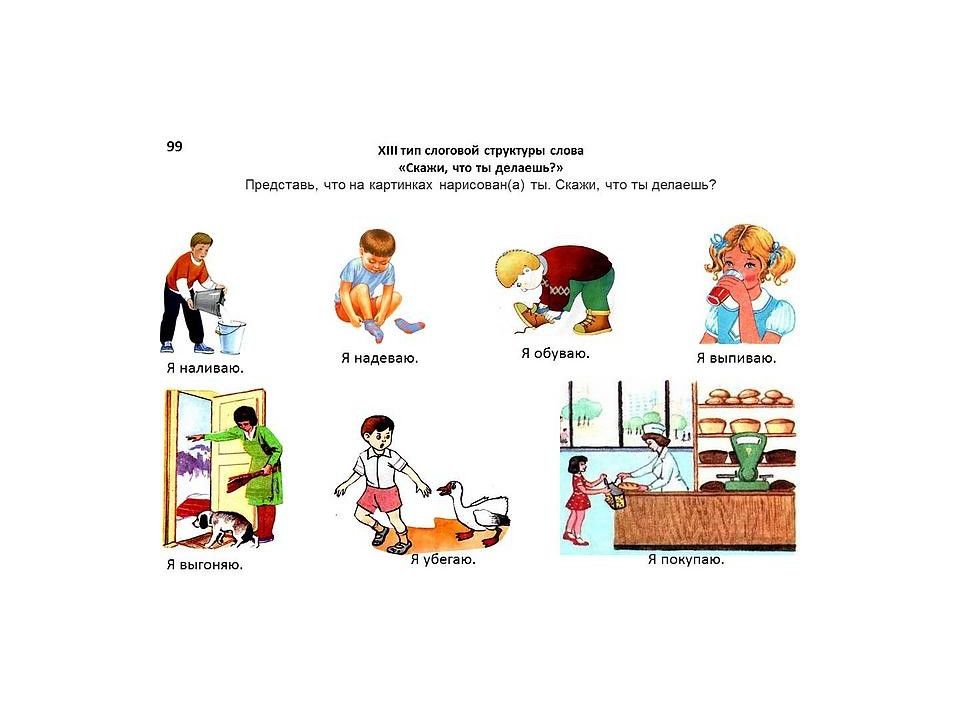 99

XIII тип слоговой структуры слова
«Скажи, что ты делаешь?»
Представь, что на картинках нарисован(а) ты. Скажи, что ты делаешь?

Я наливаю.

Я надеваю.

Я обуваю.

Я выпиваю.

Я выгоняю.

Я убегаю.

Я покупаю.