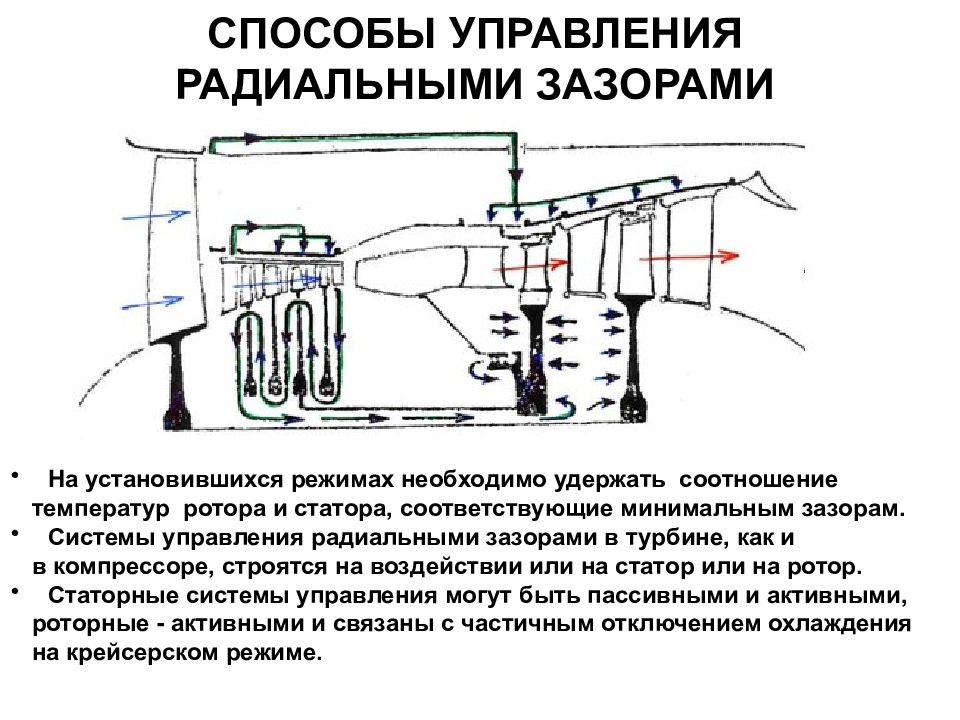 СПОСОБЫ УПРАВЛЕНИЯ РАДИАЛЬНЫМИ ЗАЗОРАМИ

• На установившихся режимах необходимо удержать соотношение температур ротора и статора, соответствующие минимальным зазорам.
• Системы управления радиальными зазорами в турбине, как и в компрессоре, строятся на воздействии или на статор или на ротор.
• Статорные системы управления могут быть пассивными и активными, роторные - активными и связаны с частичным отключением охлаждения на крейсерском режиме.