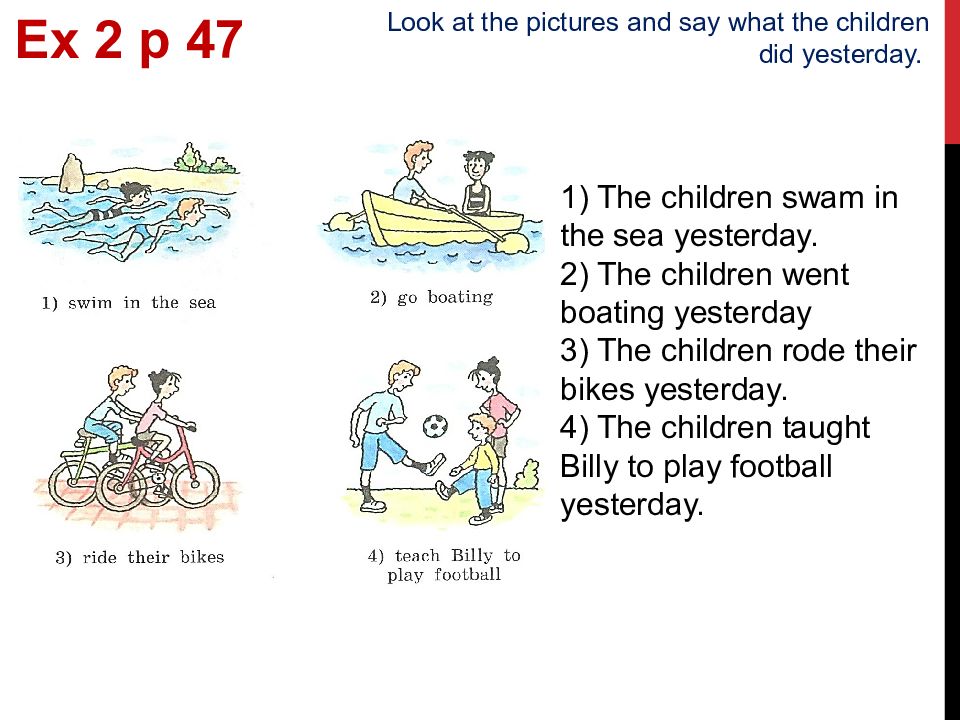 Ex 2 p 47

Look at the pictures and say what the children did yesterday.

1) swim in the sea

2) go boating

3) ride their bikes

4) teach Billy to play football

1) The children swam in the sea yesterday.
2) The children went boating yesterday
3) The children rode their bikes yesterday.
4) The children taught Billy to play football yesterday.