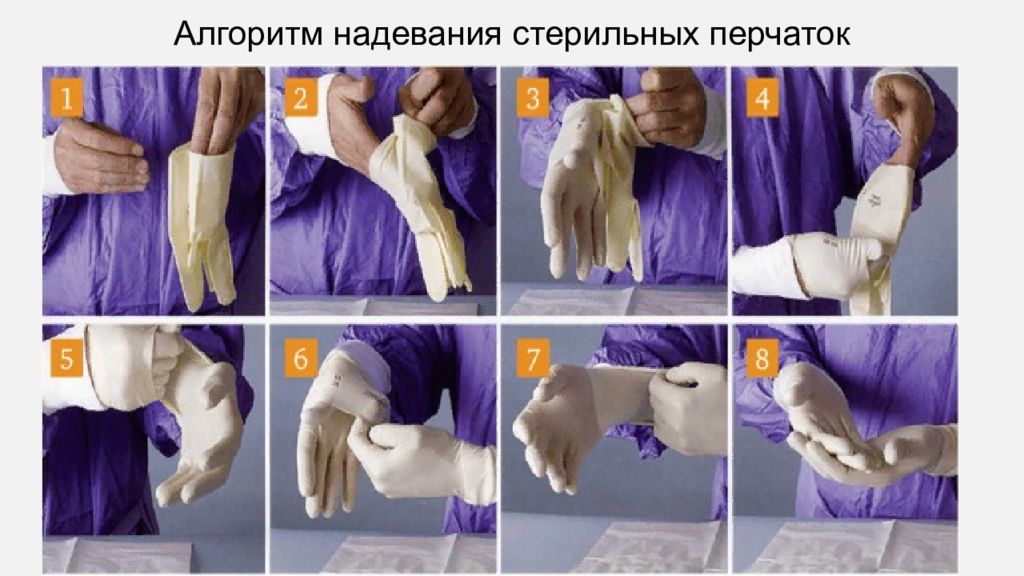 Алгоритм надевания стерильных перчаток

1

2

3

4

5

6

7

8