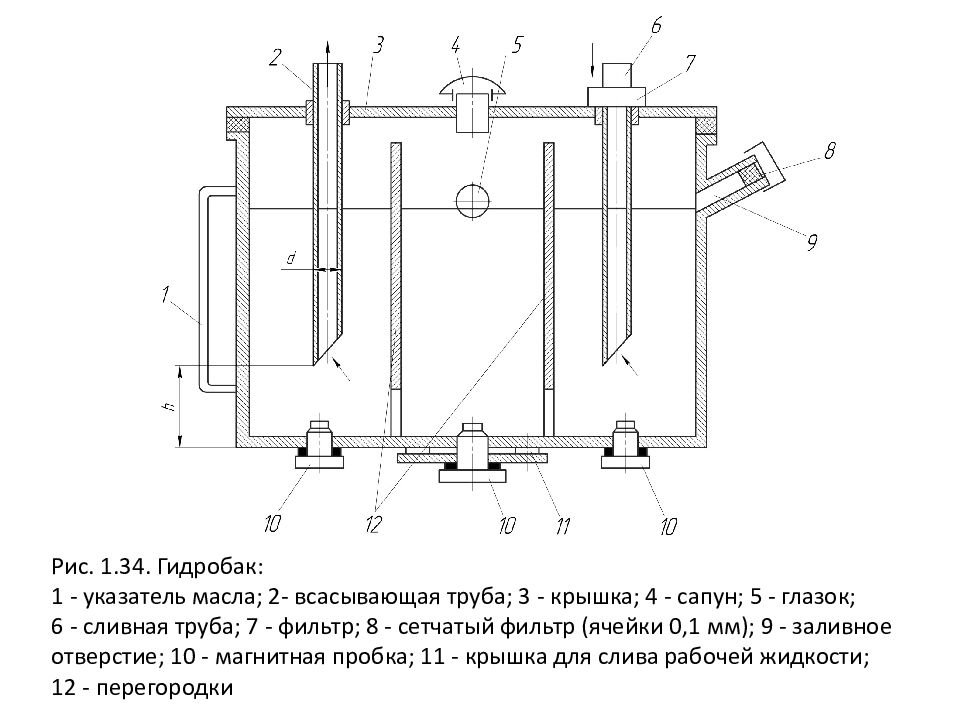 2
3
4
5
6
7
8
9
d
1
h
10
12
10
11
10

Рис. 1.34. Гидробак:
1 - указатель масла; 2- всасывающая труба; 3 - крышка; 4 - сапун; 5 - глазок; 6 - сливная труба; 7 - фильтр; 8 - сетчатый фильтр (ячейки 0,1 мм); 9 - заливное отверстие; 10 - магнитная пробка; 11 - крышка для слива рабочей жидкости; 12 - перегородки