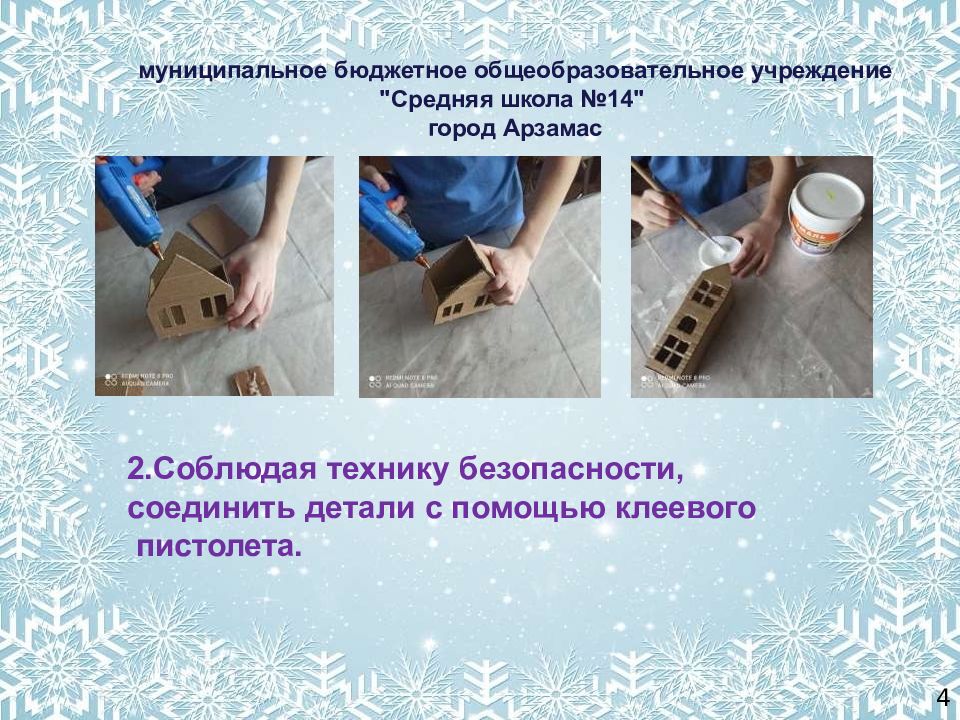 муниципальное бюджетное общеобразовательное учреждение "Средняя школа №14" город Арзамас

REDMI NOTE 8 PRO
AI QUAD CAMERA

REDMI NOTE 8 PRO
AI QUAD CAMERA

REDMI NOTE 8 PRO
AI QUAD CAMERA

2.Соблюдая технику безопасности, соединить детали с помощью клеевого пистолета.

4