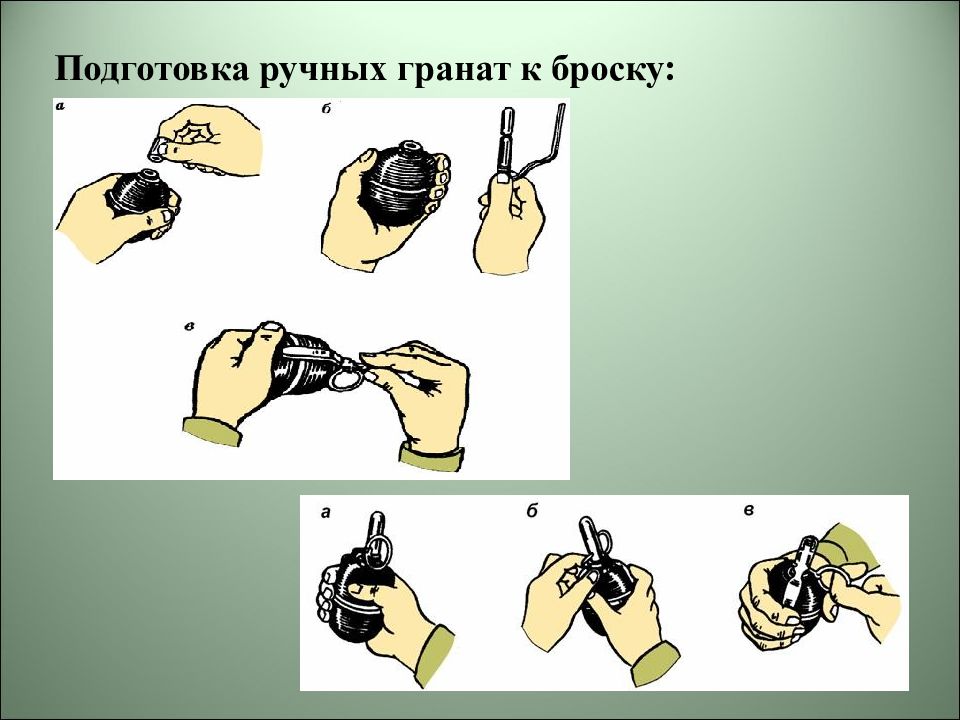 Подготовка ручных гранат к броску:

а

б

в

а

б

в