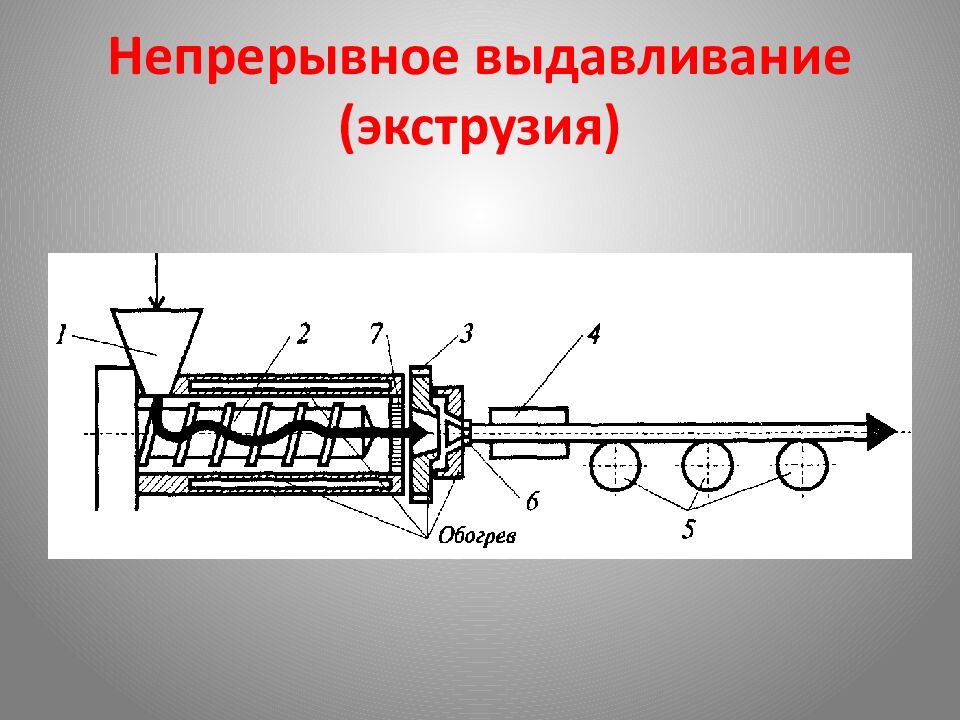 Непрерывное выдавливание (экструзия)

1
2
7
3
4
6
5
Обогрев