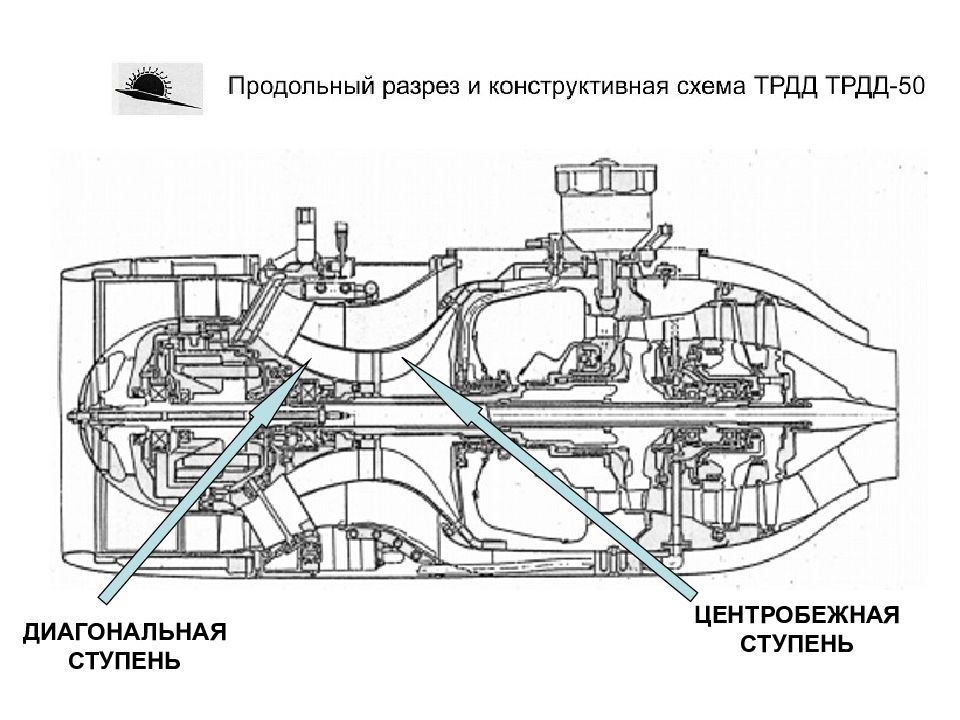 Продольный разрез и конструктивная схема ТРДД ТРДД-50

ДИАГОНАЛЬНАЯ СТУПЕНЬ

ЦЕНТРОБЕЖНАЯ СТУПЕНЬ