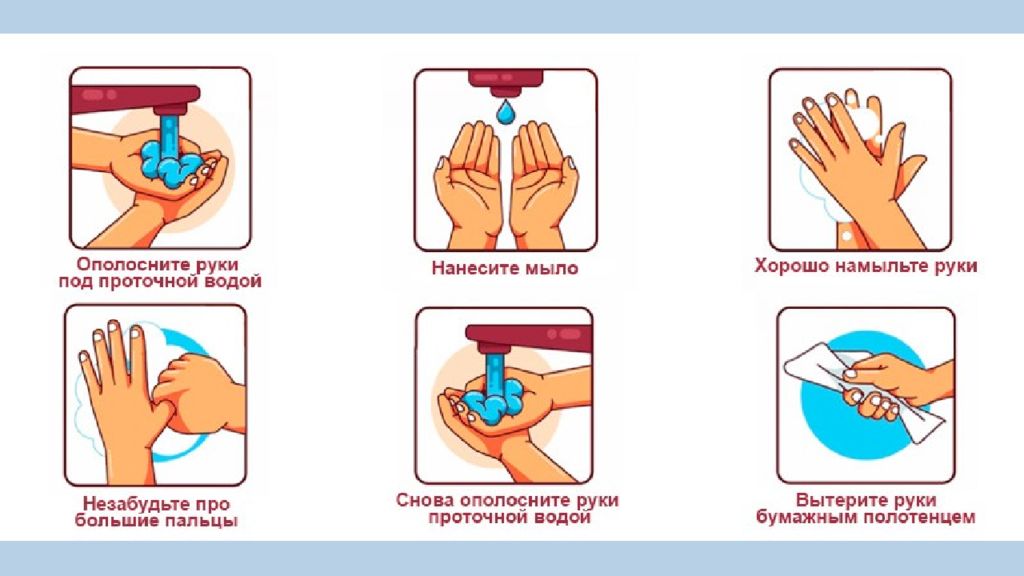 Ополосните руки под проточной водой

Нанесите мыло

Хорошо намыльте руки

Незабудьте про большие пальцы

Снова ополосните руки проточной водой

Вытерите руки бумажным полотенцем