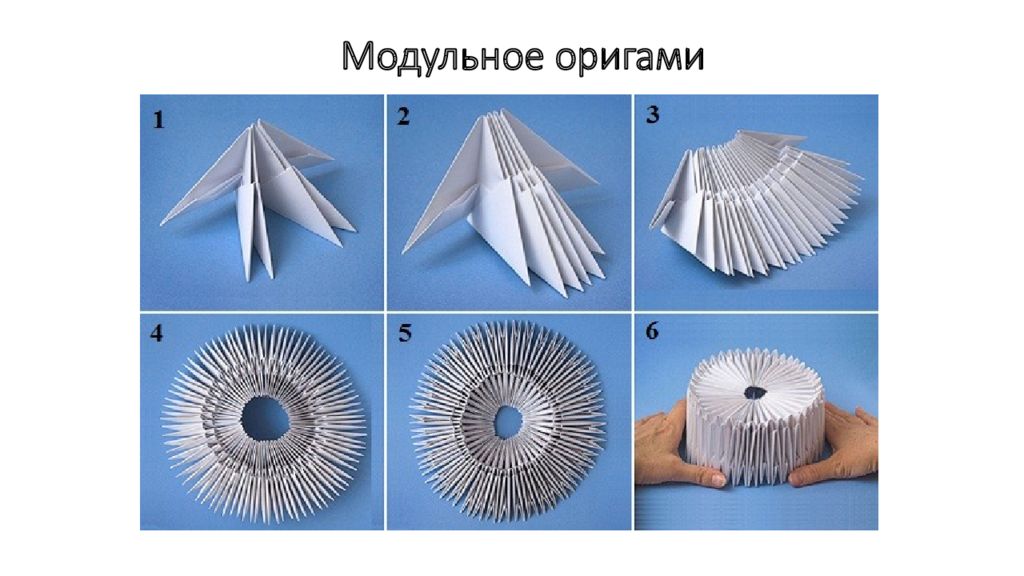 Модульное оригами

1

2

3

4

5

6