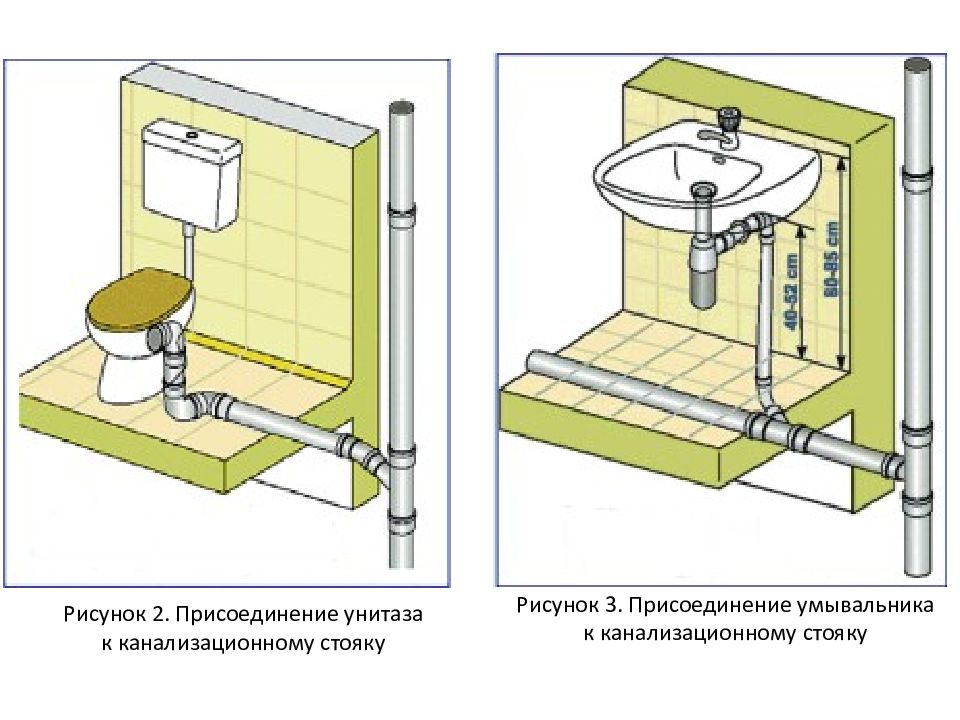 40–52 cm

80–85 cm

Рисунок 2. Присоединение унитаза к канализационному стояку

Рисунок 3. Присоединение умывальника к канализационному стояку