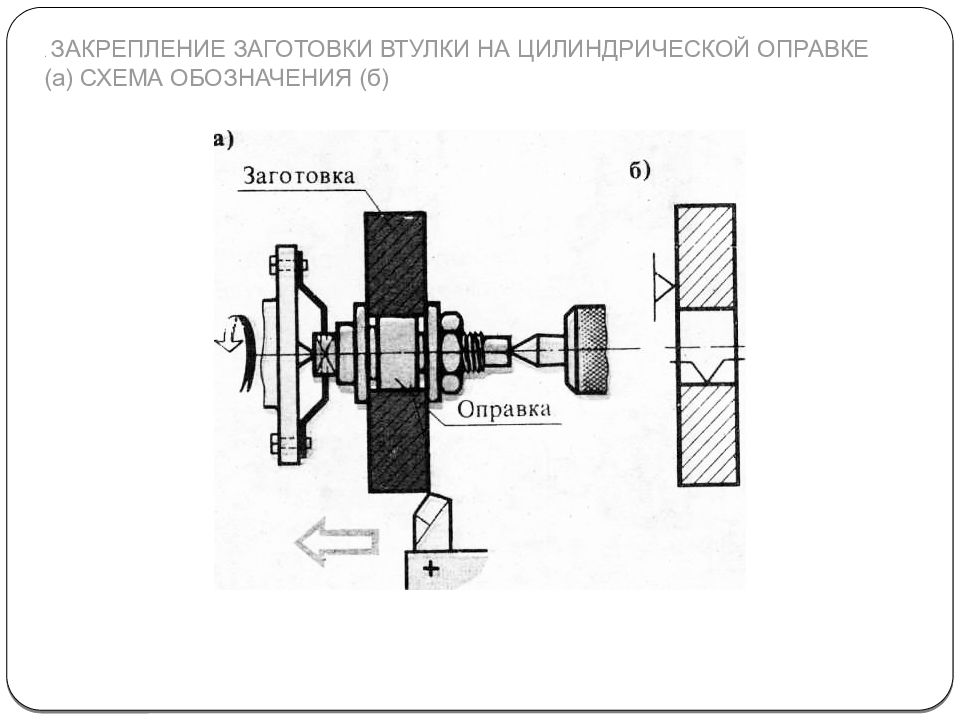 . ЗАКРЕПЛЕНИЕ ЗАГОТОВКИ ВТУЛКИ НА ЦИЛИНДРИЧЕСКОЙ ОПРАВКЕ (а) СХЕМА ОБОЗНАЧЕНИЯ (б)

а)

Заготовка

б)

Оправка

+