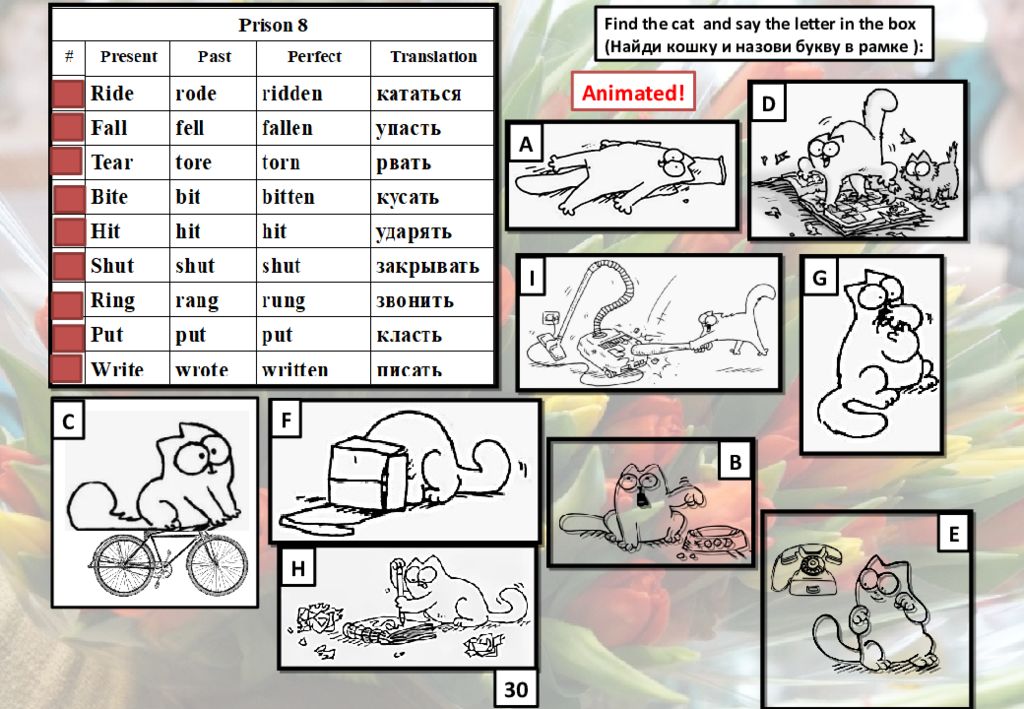 Prison 8

| # | Present | Past | Perfect | Translation |
|---|---|---|---|---|
| | Ride | rode | ridden | кататься |
| | Fall | fell | fallen | упасть |
| | Tear | tore | torn | рвать |
| | Bite | bit | bitten | кусать |
| | Hit | hit | hit | ударять |
| | Shut | shut | shut | закрывать |
| | Ring | rang | rung | звонить |
| | Put | put | put | класть |
| | Write | wrote | written | писать |

Find the cat and say the letter in the box (Найди кошку и назови букву в рамке ):

Animated!

A

D

I

G

C

F

B

H

E

30