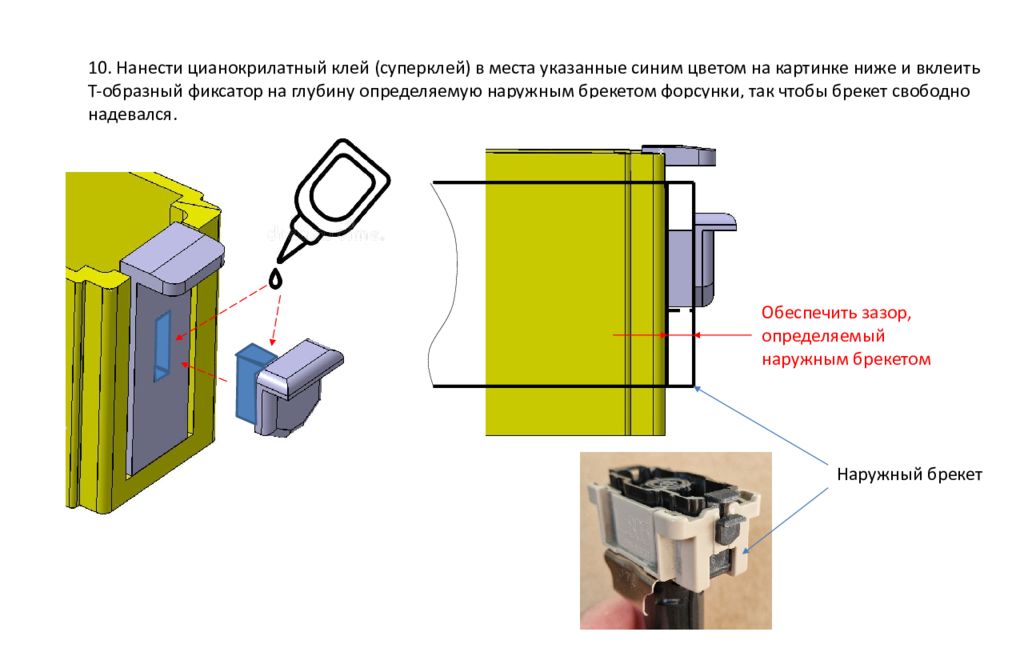 10. Нанести цианокрилатный клей (суперклей) в места указанные синим цветом на картинке ниже и вклеить Т-образный фиксатор на глубину определяемую наружным брекетом форсунки, так чтобы брекет свободно надевался.

Обеспечить зазор, определяемый наружным брекетом

Наружный брекет