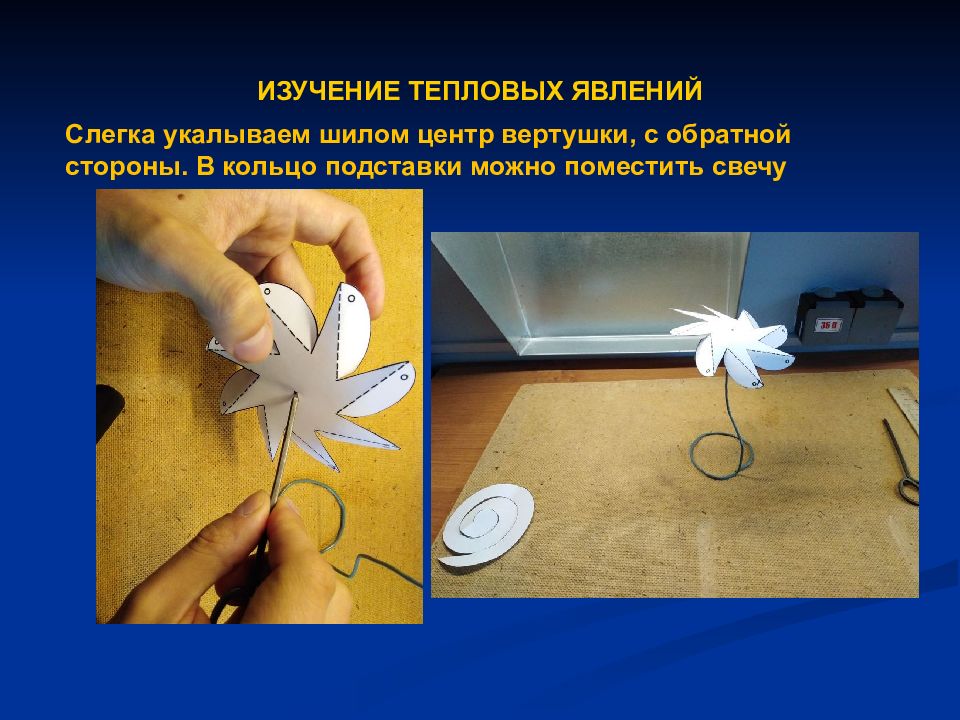 ИЗУЧЕНИЕ ТЕПЛОВЫХ ЯВЛЕНИЙ

Слегка укалываем шилом центр вертушки, с обратной стороны. В кольцо подставки можно поместить свечу