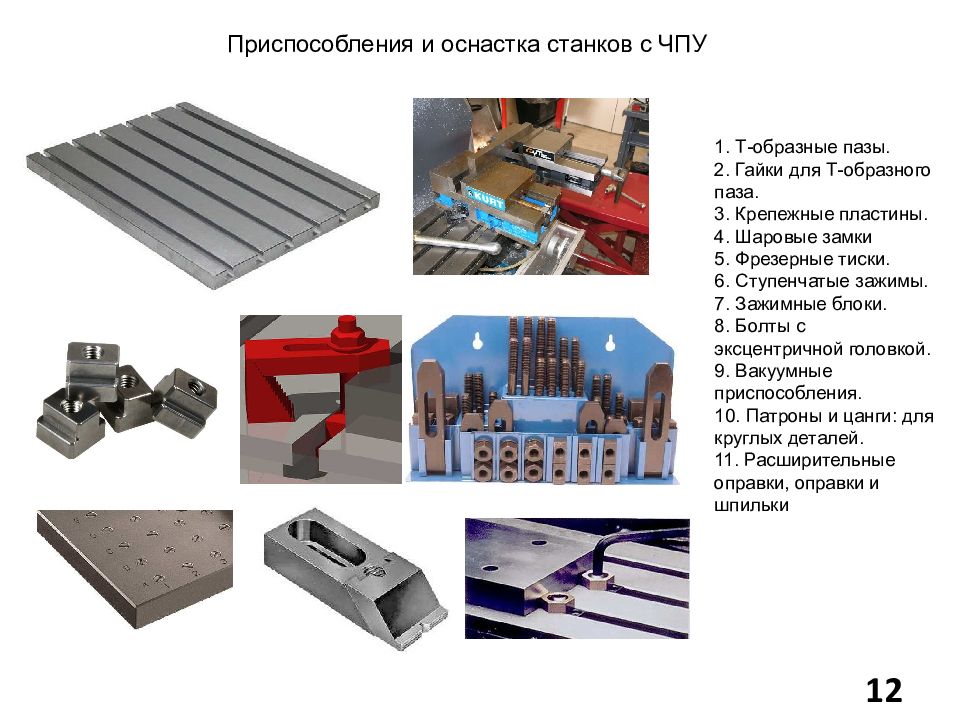 Приспособления и оснастка станков с ЧПУ

KURT

1. Т-образные пазы.
2. Гайки для Т-образного паза.
3. Крепежные пластины.
4. Шаровые замки
5. Фрезерные тиски.
6. Ступенчатые зажимы.
7. Зажимные блоки.
8. Болты с эксцентричной головкой.
9. Вакуумные приспособления.
10. Патроны и цанги: для круглых деталей.
11. Расширительные оправки, оправки и шпильки

12