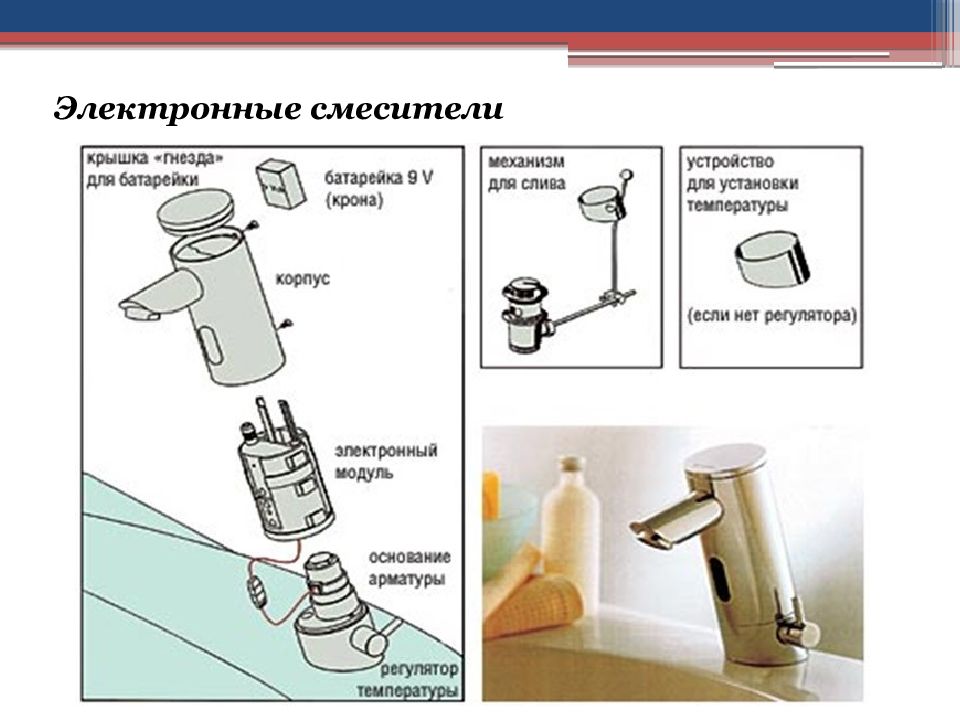 Электронные смесители

крышка «гнезда» для батарейки

батарейка 9 V (крона)

корпус

электронный модуль

основание арматуры

регулятор температуры

механизм для слива

устройство для установки температуры

(если нет регулятора)