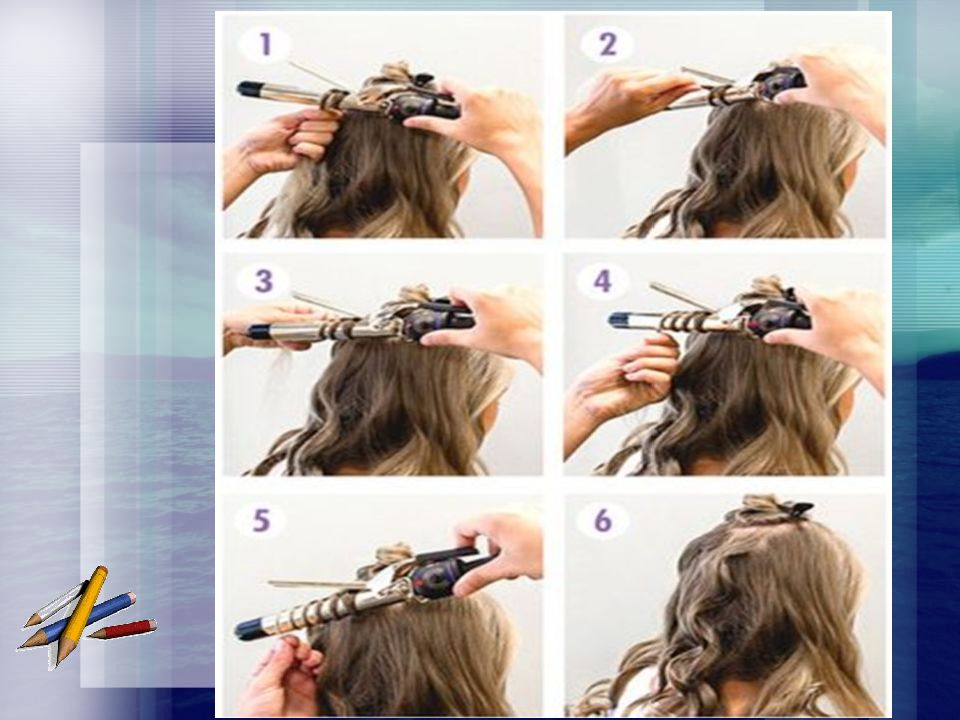 1
2
3
4
5
6