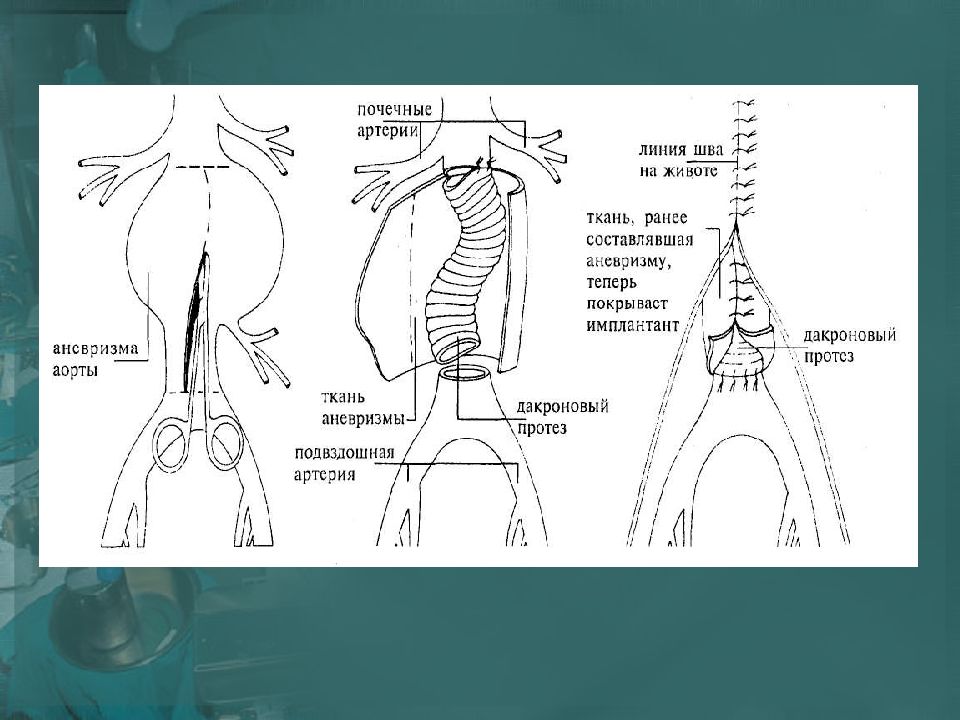 аневризма аорты

почечные артерии

ткань аневризмы

дакроновый протез

подвздошная артерия

линия шва на животе

ткань, ранее составлявшая аневризму, теперь покрываст имплантант

дакроновый протез