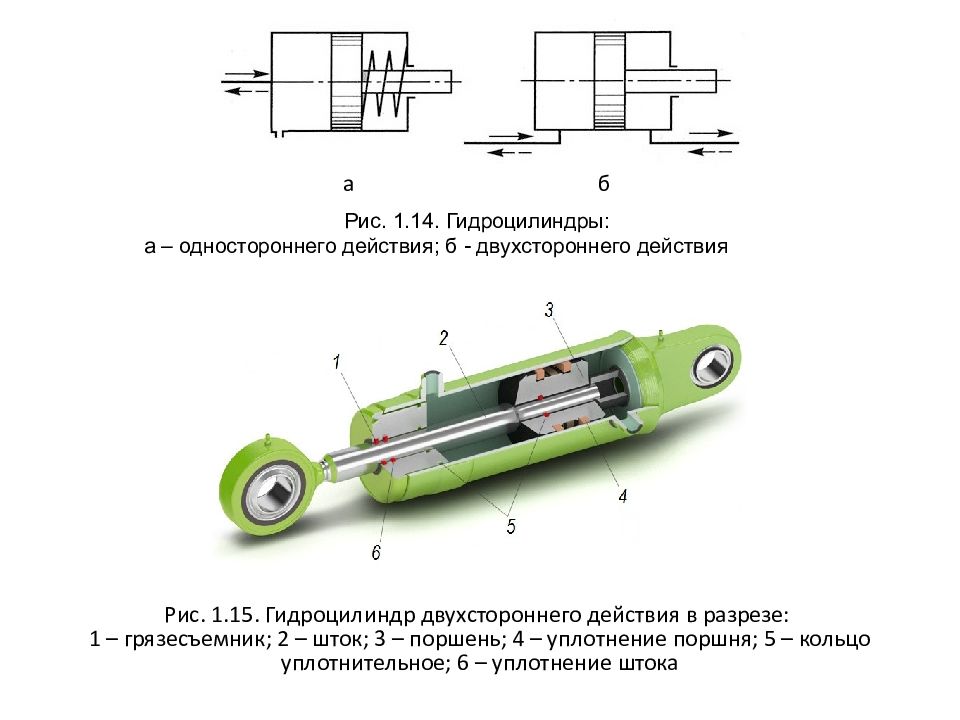 а

б

Рис. 1.14. Гидроцилиндры:
а – одностороннего действия; б - двухстороннего действия

1

2

3

4

5

6

Рис. 1.15. Гидроцилиндр двухстороннего действия в разрезе:
1 – грязесъемник; 2 – шток; 3 – поршень; 4 – уплотнение поршня; 5 – кольцо уплотнительное; 6 – уплотнение штока