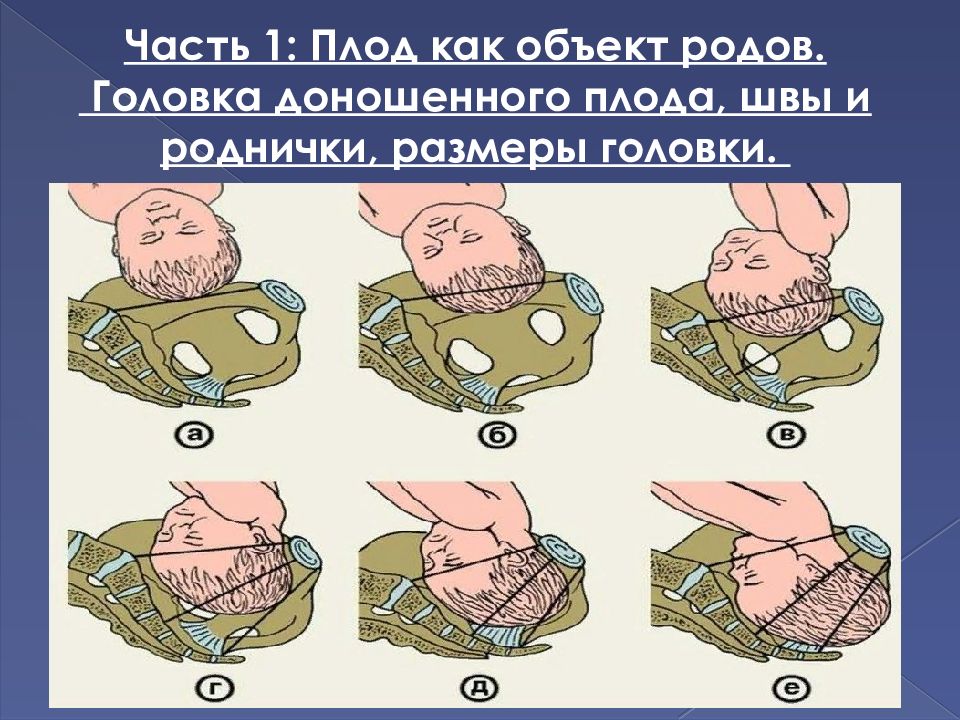 Часть 1: Плод как объект родов.
Головка доношенного плода, швы и роднички, размеры головки.

а
б
в
г
д
е