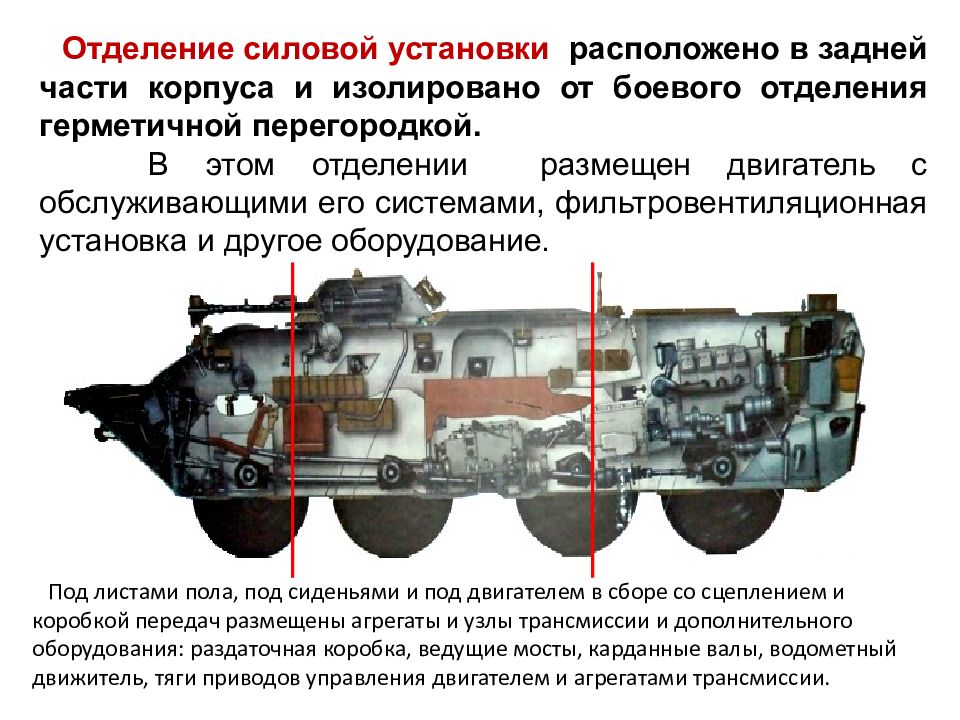 Отделение силовой установки расположено в задней части корпуса и изолировано от боевого отделения герметичной перегородкой.

В этом отделении размещен двигатель с обслуживающими его системами, фильтровентиляционная установка и другое оборудование.

Под листами пола, под сиденьями и под двигателем в сборе со сцеплением и коробкой передач размещены агрегаты и узлы трансмиссии и дополнительного оборудования: раздаточная коробка, ведущие мосты, карданные валы, водометный движитель, тяги приводов управления двигателем и агрегатами трансмиссии.