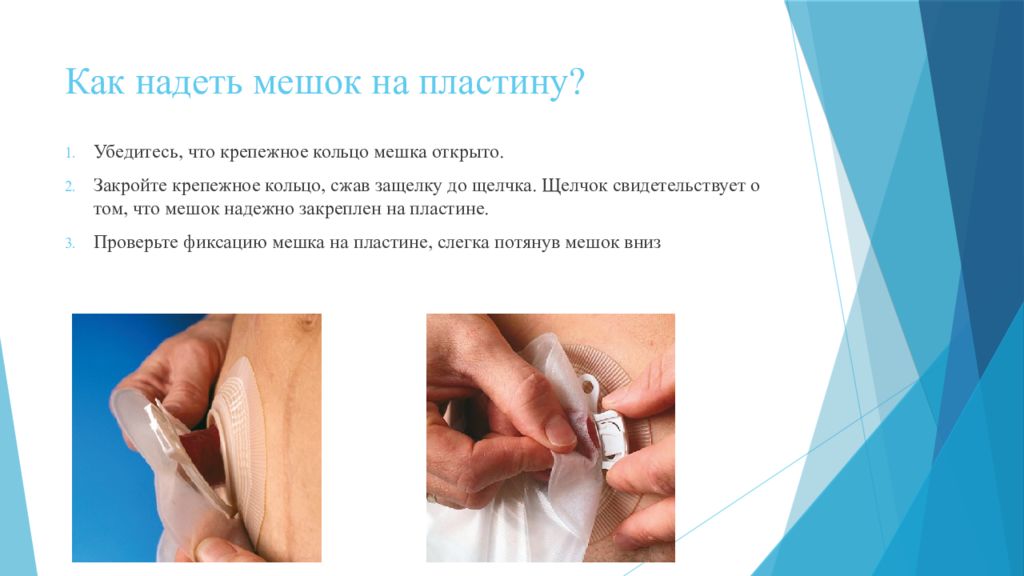 Как надеть мешок на пластину?

1. Убедитесь, что крепежное кольцо мешка открыто.

2. Закройте крепежное кольцо, сжав защелку до щелчка. Щелчок свидетельствует о том, что мешок надежно закреплен на пластине.

3. Проверьте фиксацию мешка на пластине, слегка потянув мешок вниз