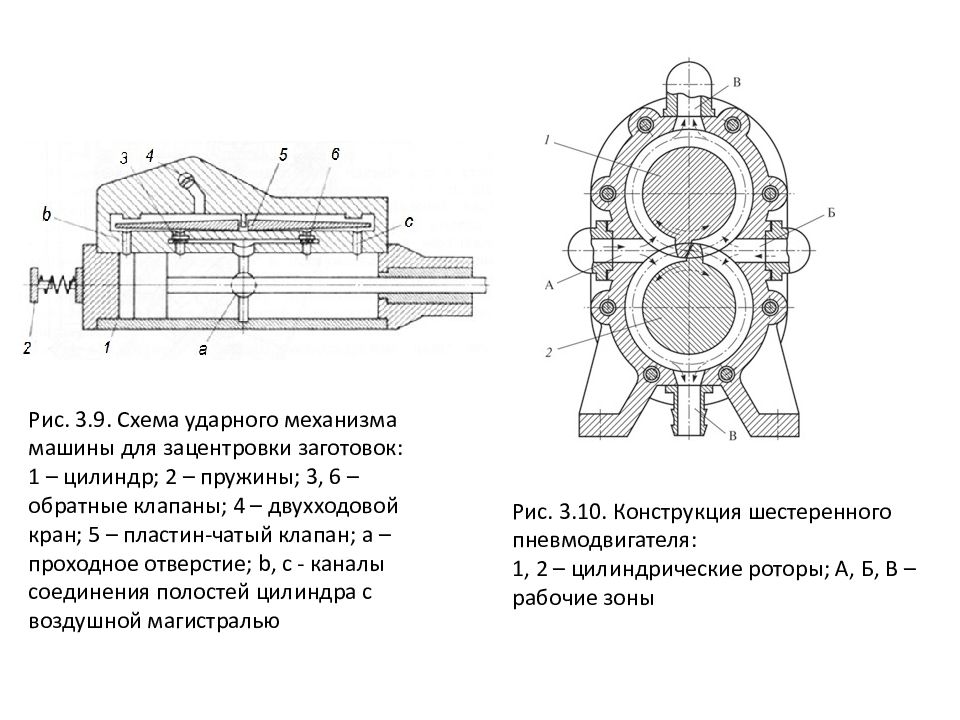 3 4 5 6

b

c

2 1 a

Рис. 3.9. Схема ударного механизма машины для зацентровки заготовок: 1 – цилиндр; 2 – пружины; 3, 6 – обратные клапаны; 4 – двухходовой кран; 5 – пластин-чатый клапан; а – проходное отверстие; b, c - каналы соединения полостей цилиндра с воздушной магистралью

В

1

Б

А

2

В

Рис. 3.10. Конструкция шестеренного пневмодвигателя:
1, 2 – цилиндрические роторы; А, Б, В – рабочие зоны