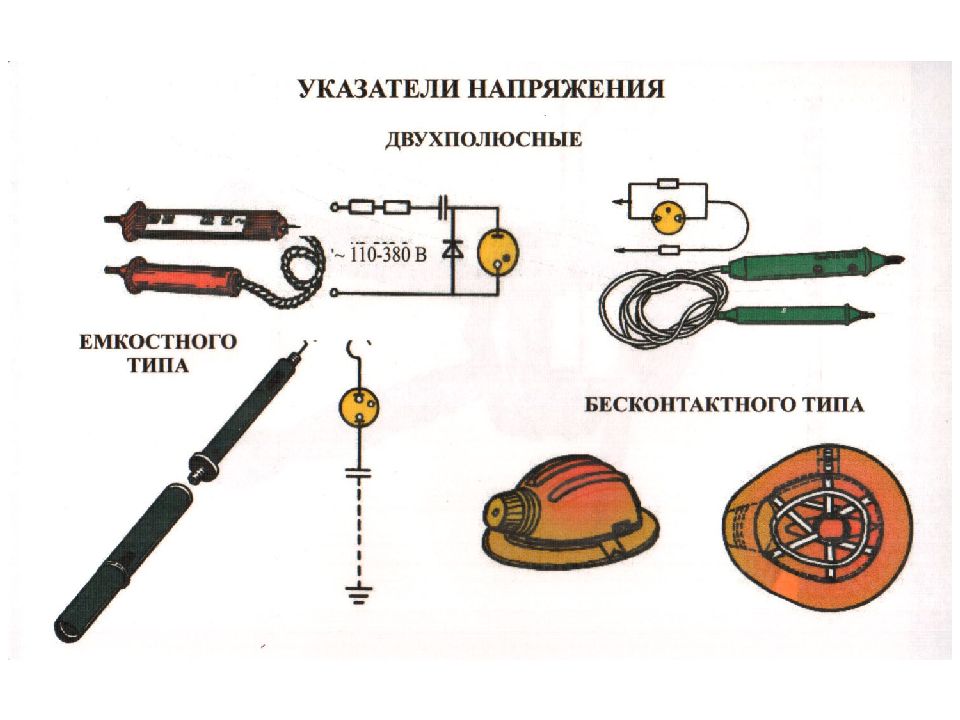 УКАЗАТЕЛИ НАПРЯЖЕНИЯ

ДВУХПОЛЮСНЫЕ

~ 110-380 В

ЕМКОСТНОГО ТИПА

БЕСКОНТАКТНОГО ТИПА