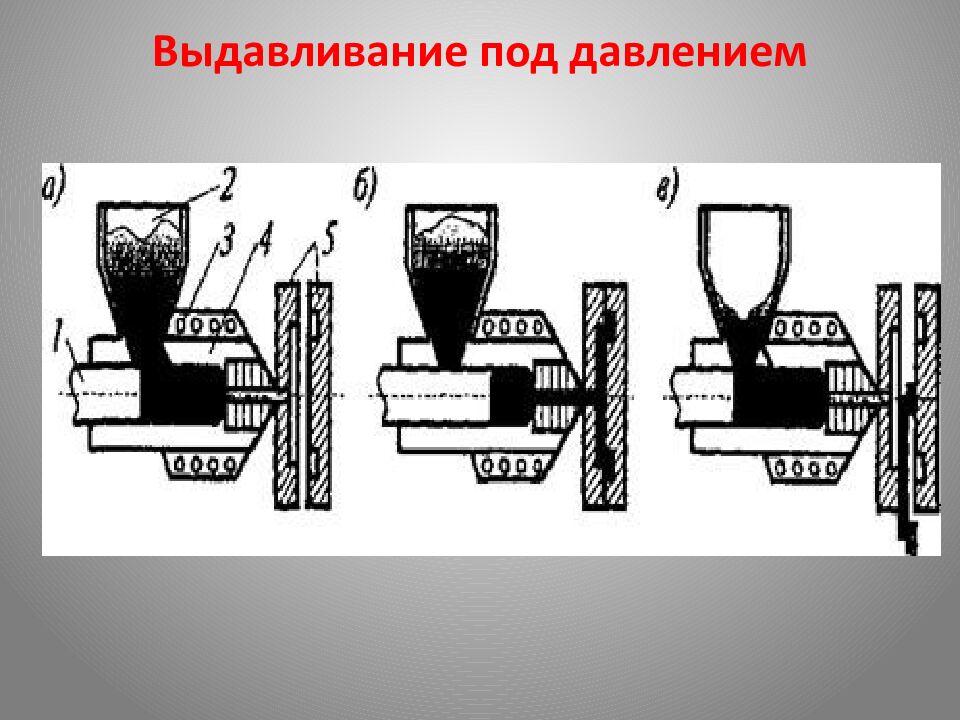 Выдавливание под давлением

а)
2
3
4
5
1

б)

в)