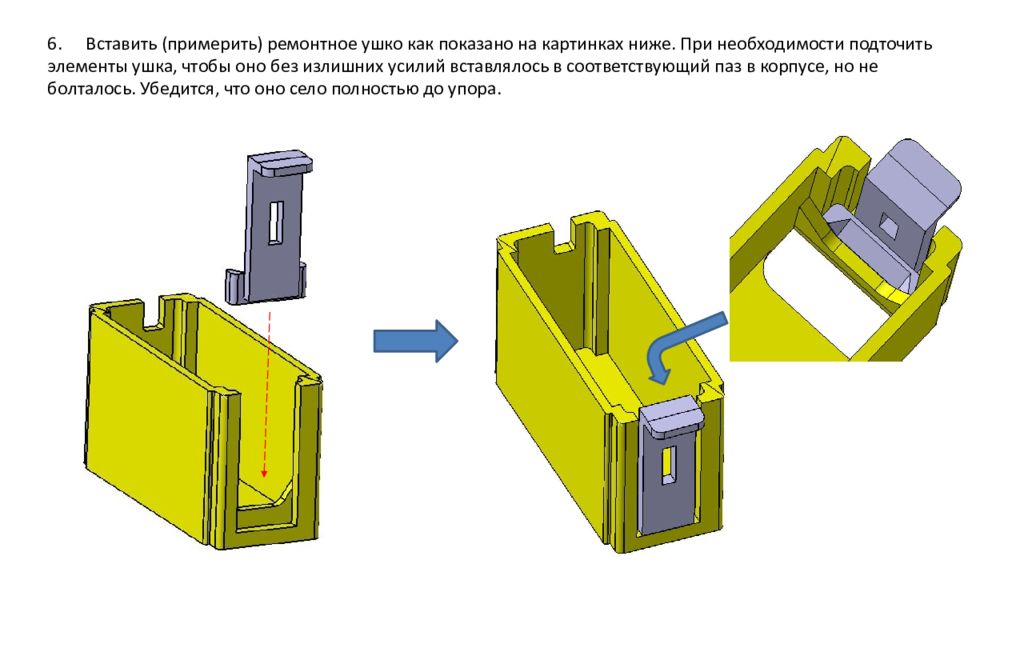 6. Вставить (примерить) ремонтное ушко как показано на картинках ниже. При необходимости подточить элементы ушка, чтобы оно без излишних усилий вставлялось в соответствующий паз в корпусе, но не болталось. Убедится, что оно село полностью до упора.