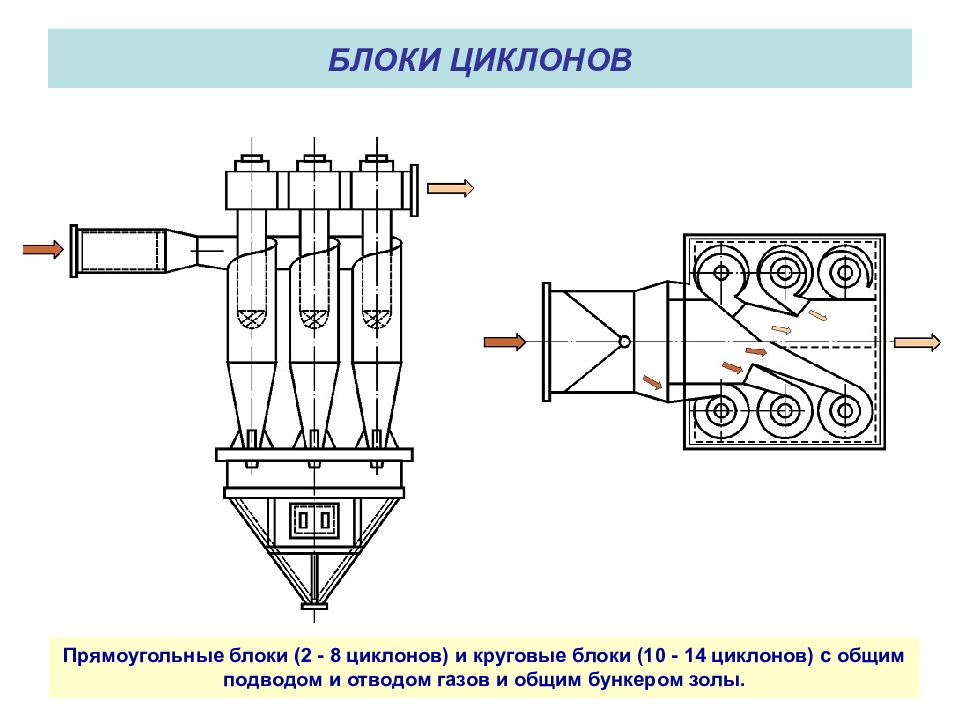 БЛОКИ ЦИКЛОНОВ

Прямоугольные блоки (2 - 8 циклонов) и круговые блоки (10 - 14 циклонов) с общим подводом и отводом газов и общим бункером золы.