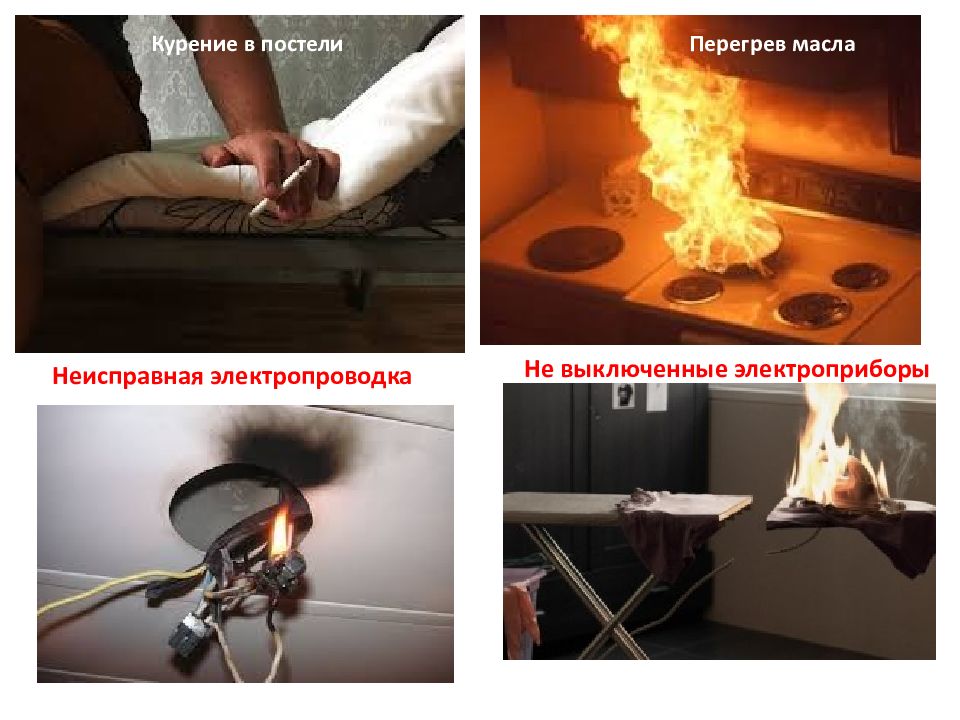 Курение в постели

Перегрев масла

Неисправная электропроводка

Не выключенные электроприборы