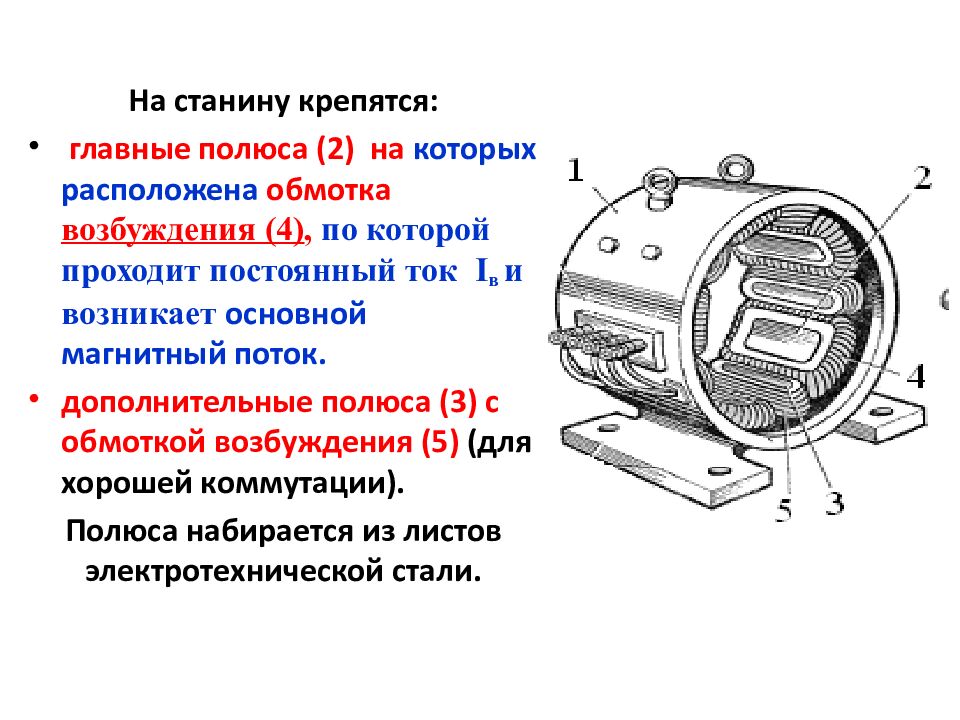 На станину крепятся:

• главные полюса (2) на которых расположена обмотка возбуждения (4), по которой проходит постоянный ток $I_в$ и возникает основной магнитный поток.

• дополнительные полюса (3) с обмоткой возбуждения (5) (для хорошей коммутации).

Полюса набирается из листов электротехнической стали.

1
2
4
5
3