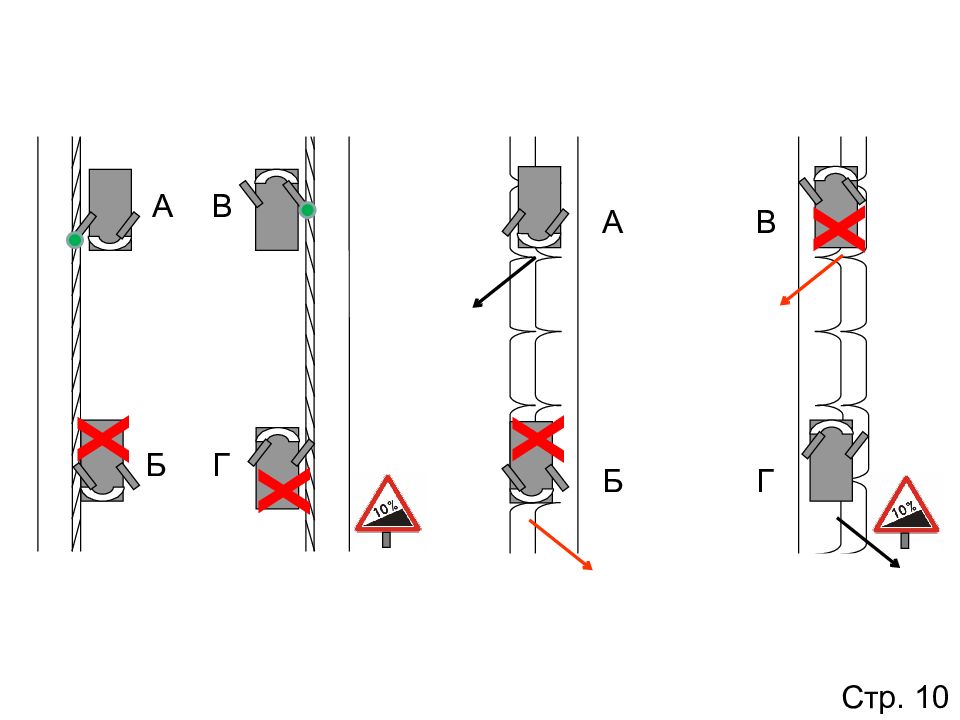 А В
Б Г
10%
А В
Б Г
10%
Стр. 10