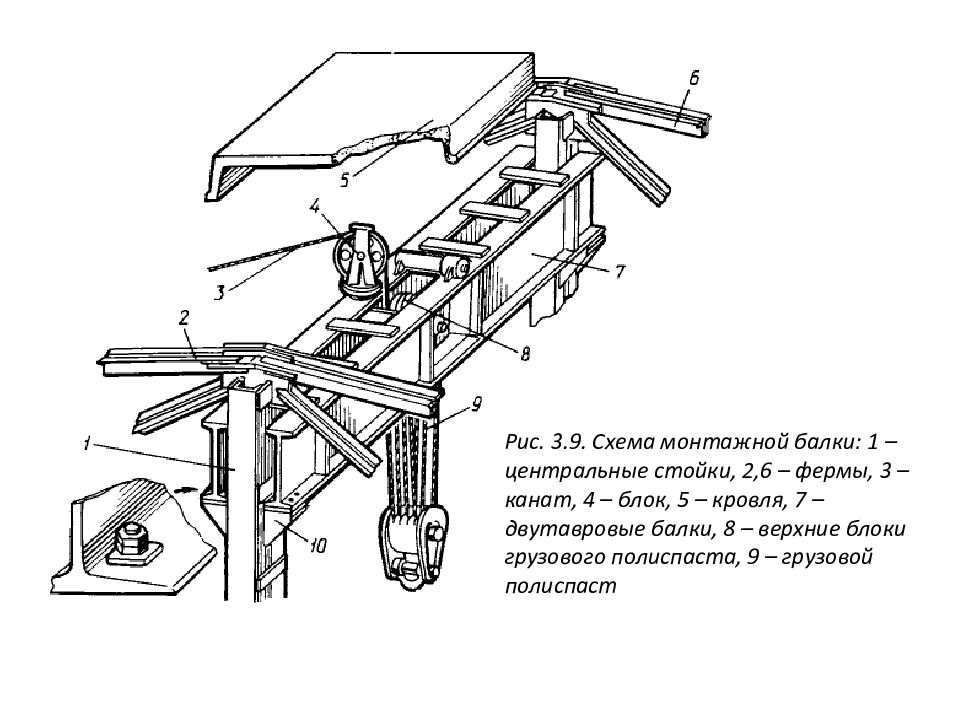 6
5
4
3
7
2
8
9
1
10

Рис. 3.9. Схема монтажной балки: 1 – центральные стойки, 2,6 – фермы, 3 – канат, 4 – блок, 5 – кровля, 7 – двутавровые балки, 8 – верхние блоки грузового полиспаста, 9 – грузовой полиспаст