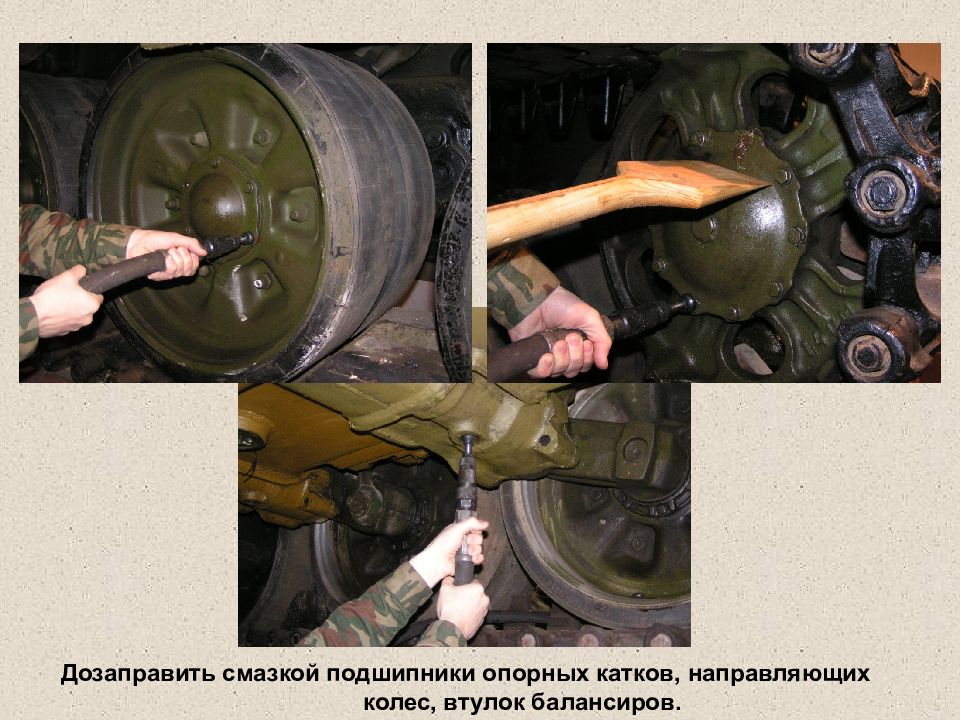 Дозаправить смазкой подшипники опорных катков, направляющих колес, втулок балансиров.