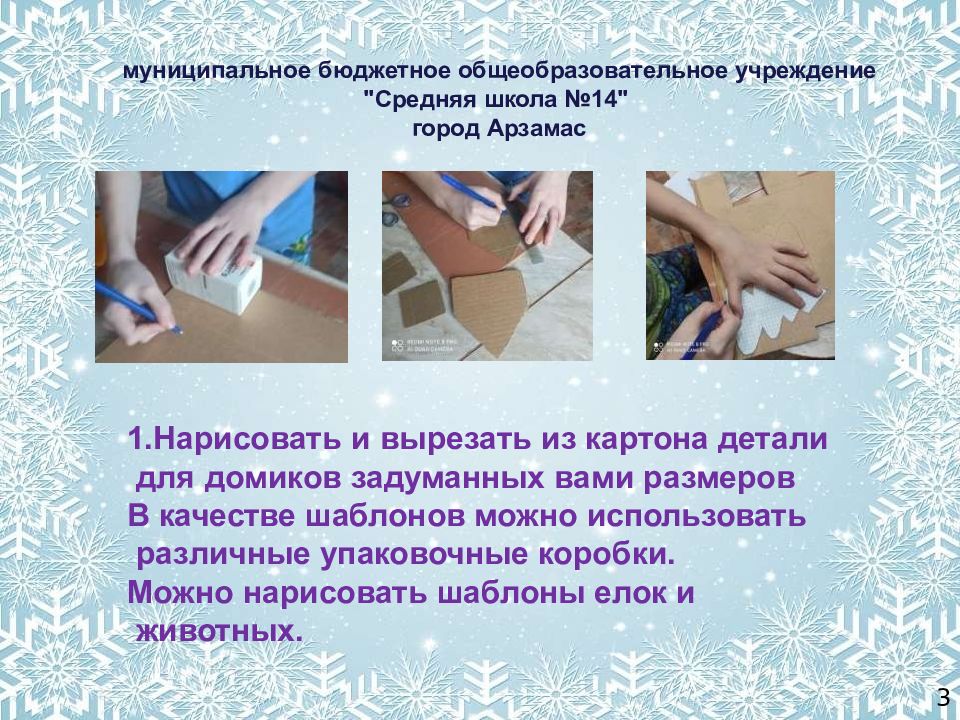 муниципальное бюджетное общеобразовательное учреждение
"Средняя школа №14"
город Арзамас

1.Нарисовать и вырезать из картона детали для домиков задуманных вами размеров
В качестве шаблонов можно использовать различные упаковочные коробки.
Можно нарисовать шаблоны елок и животных.

3