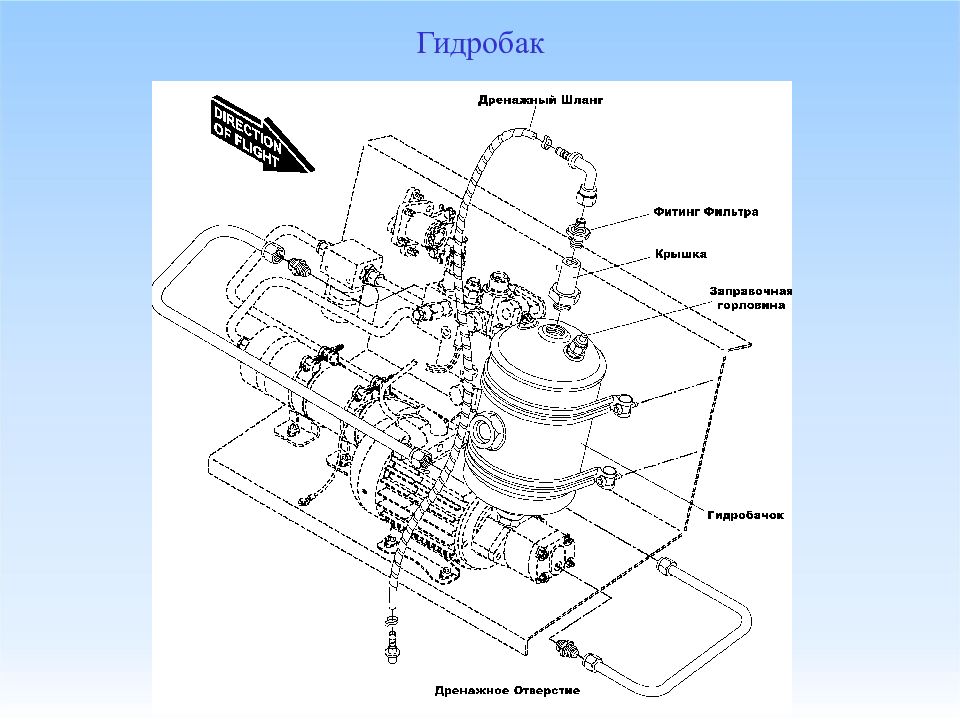 Гидробак

DIRECTION OF FLIGHT

Дренажный Шланг

Фитинг Фильтра

Крышка

Заправочная горловина

Гидробачок

Дренажное Отверстие