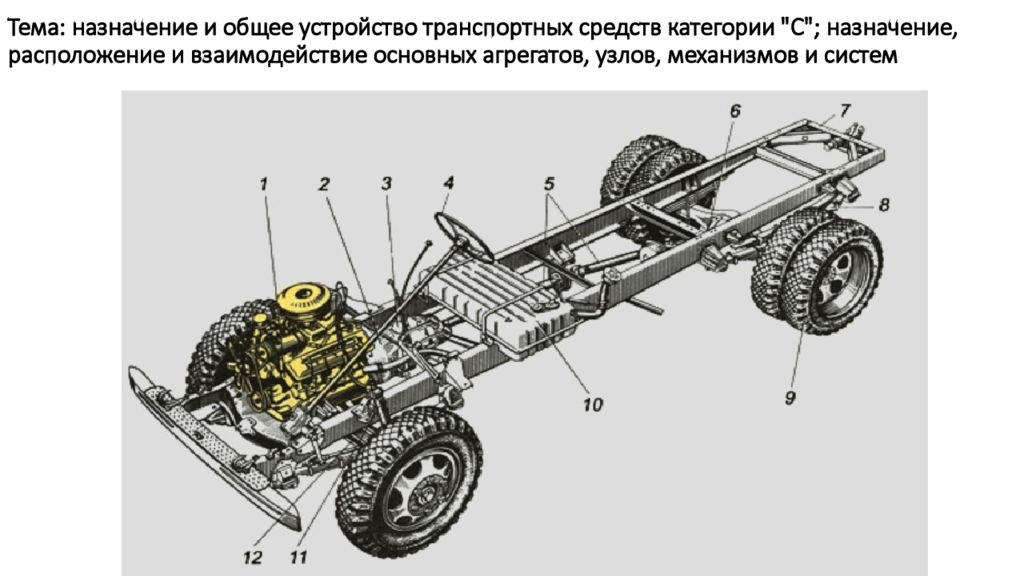 Тема: назначение и общее устройство транспортных средств категории "С"; назначение, расположение и взаимодействие основных агрегатов, узлов, механизмов и систем

1
2
3
4
5
6
7
8
9
10
11
12