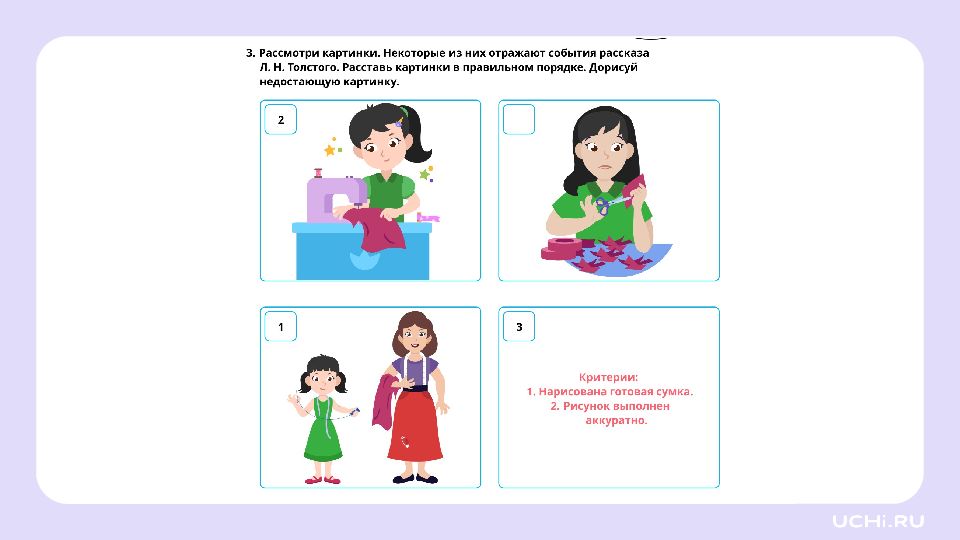 3. Рассмотри картинки. Некоторые из них отражают события рассказа Л. Н. Толстого. Расставь картинки в правильном порядке. Дорисуй недостающую картинку.

2

1

3

Критерии:
1. Нарисована готовая сумка.
2. Рисунок выполнен аккуратно.

UCHi.RU