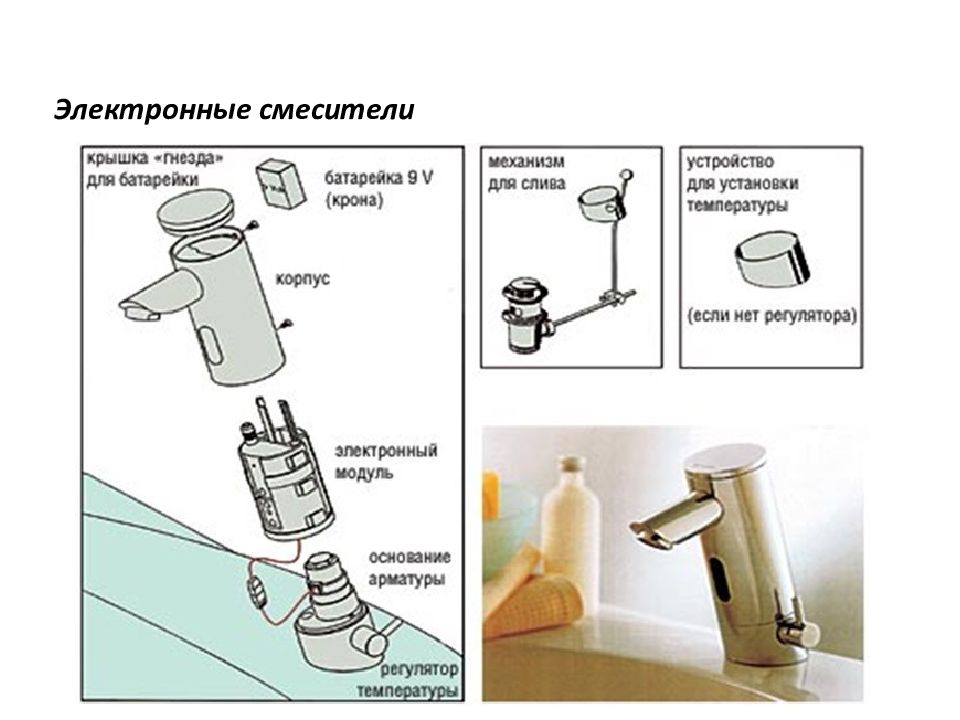 Электронные смесители

крышка «гнезда» для батарейки

батарейка 9 V (крона)

корпус

электронный модуль

основание арматуры

регулятор температуры

механизм для слива

устройство для установки температуры

(если нет регулятора)